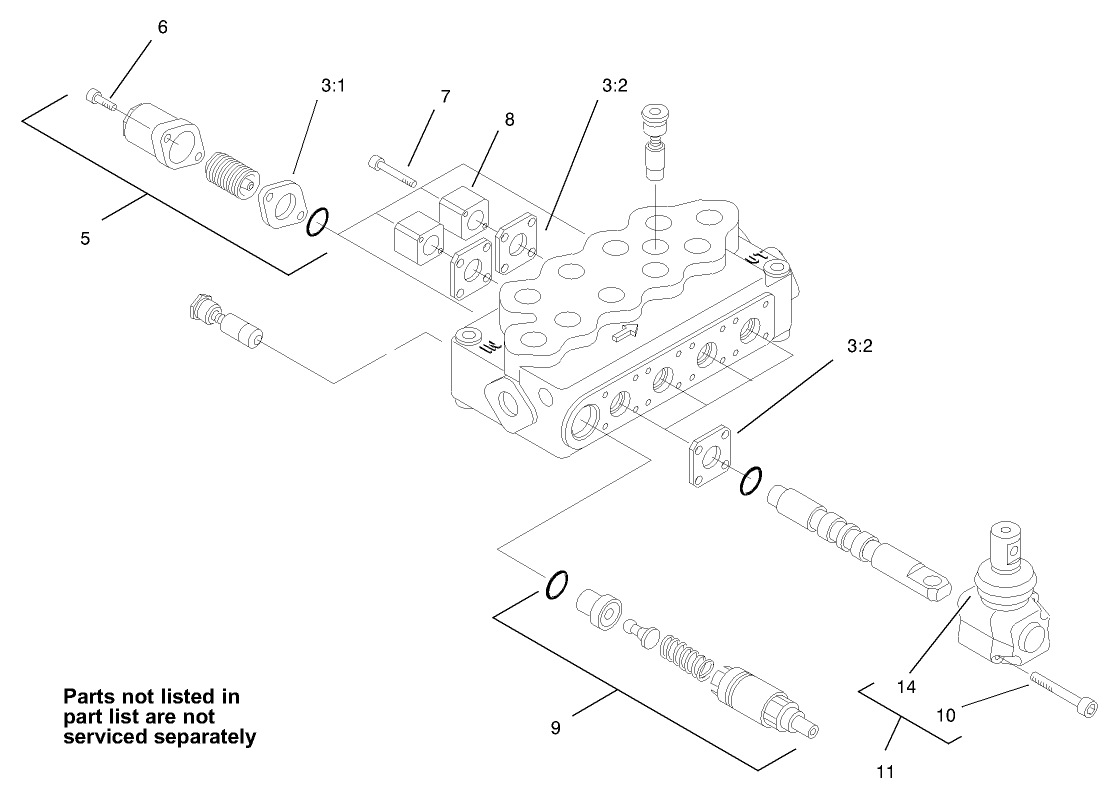 6

3:1

7

8

3:2

5

3:2

14

10

11

9

Parts not listed in part list are not serviced separately