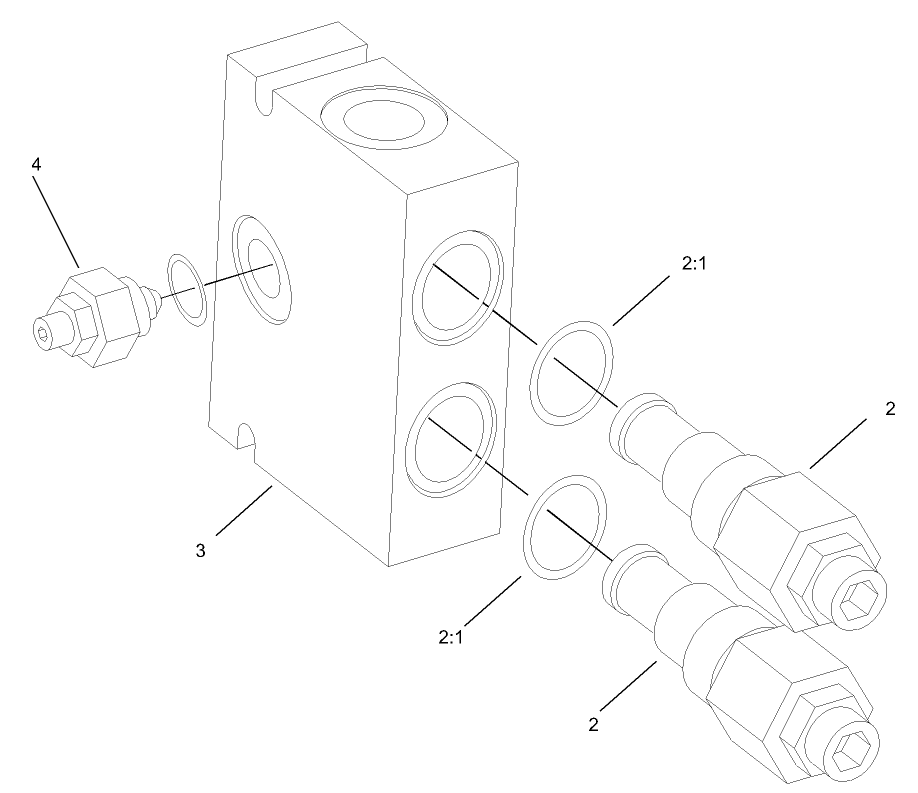 4

2:1

2

3

2:1

2