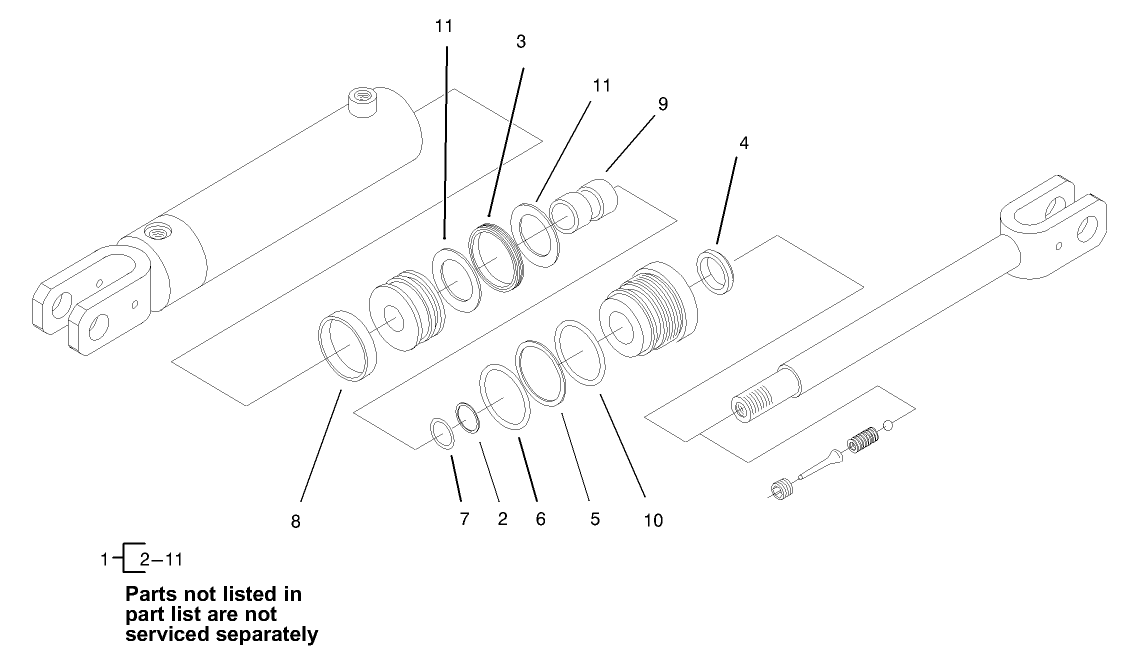 11
3
11
9
4
8
7
2
6
5
10

1 2–11

Parts not listed in part list are not serviced separately