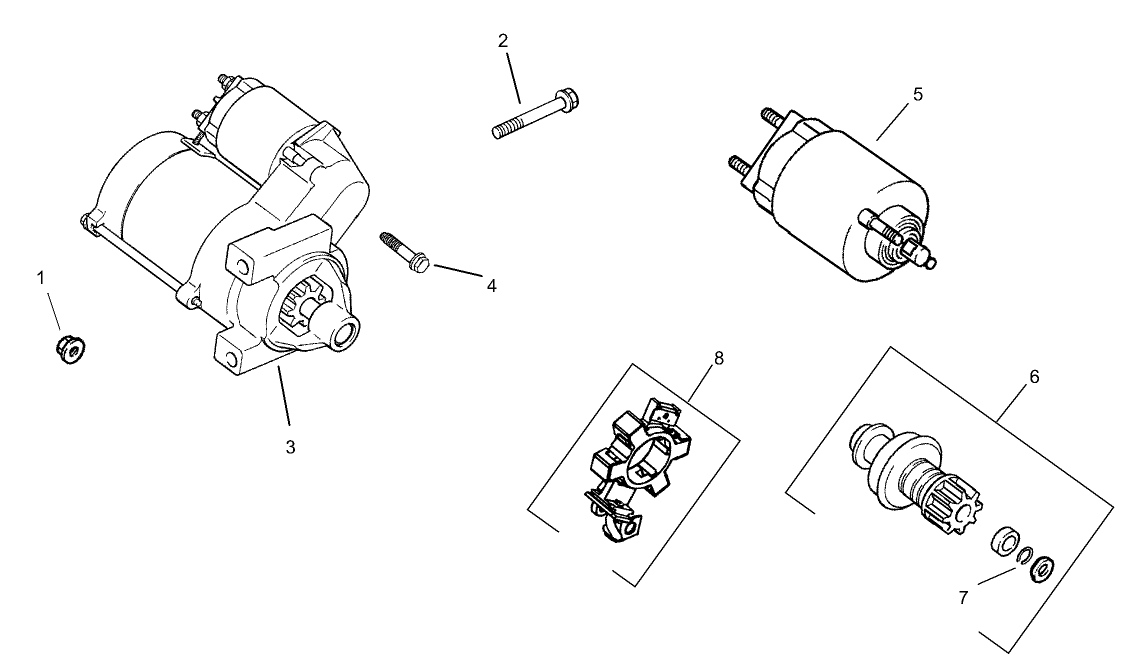 2
5
1
4
3
8
6
7