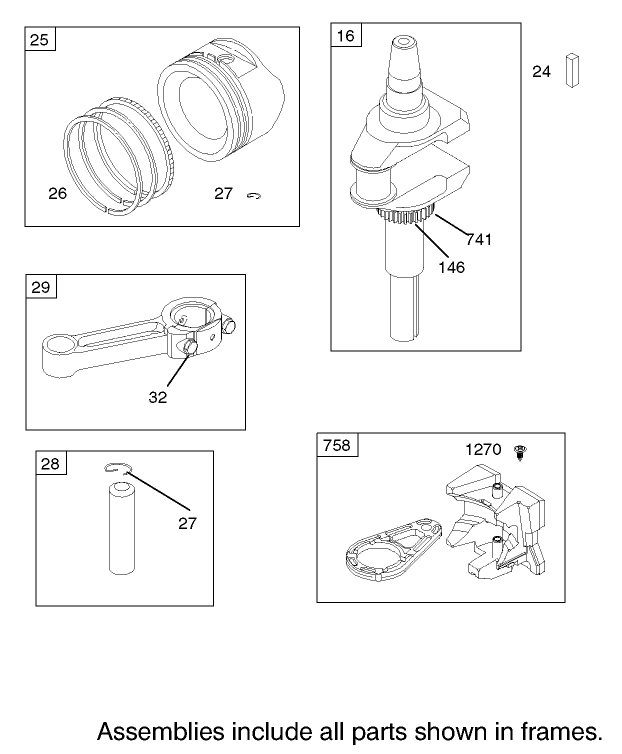 25

26

27

16

24

741

146

29

32

28

27

758

1270

Assemblies include all parts shown in frames.