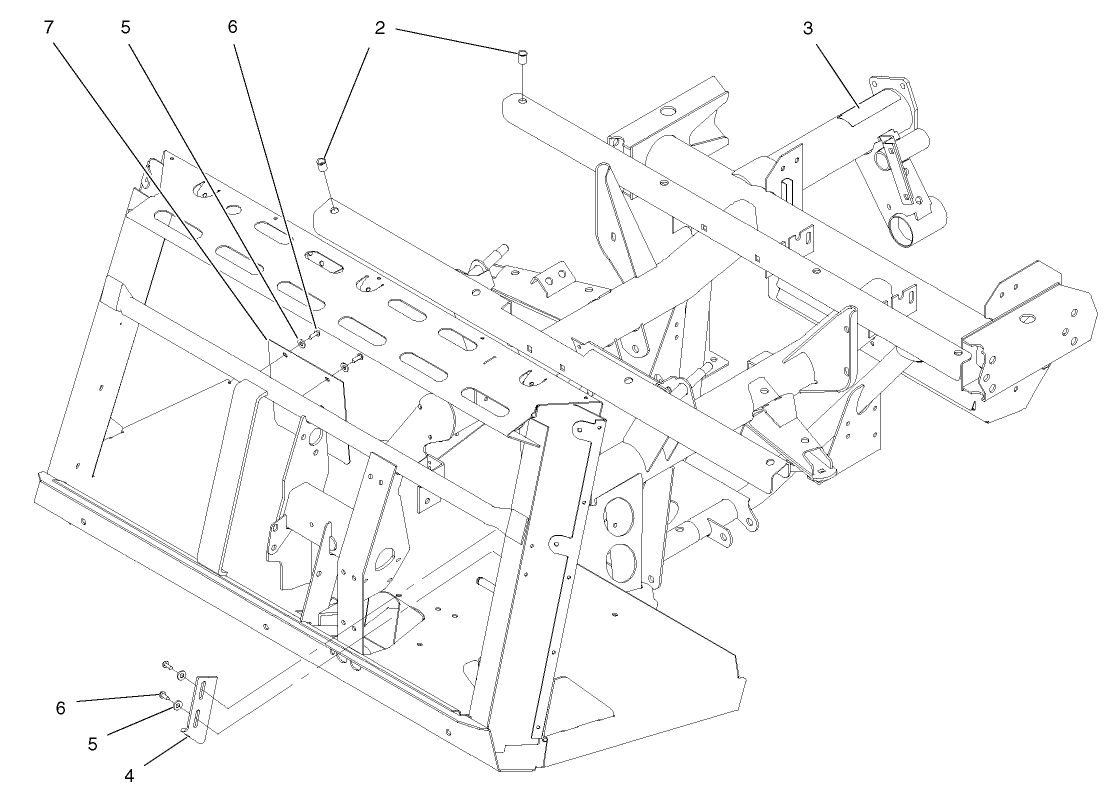 7
5
6
2
3
6
5
4