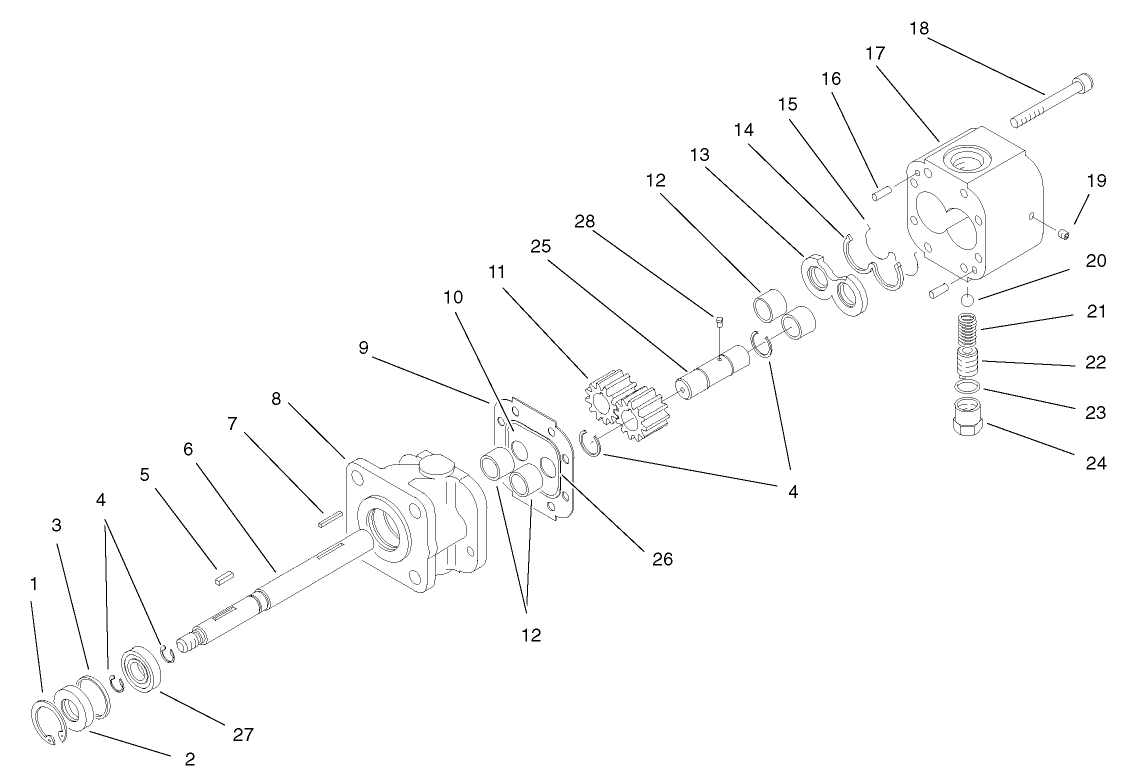 18
17
16
15
14
13
12
28
25
11
10
9
8
7
6
5
4
3
1
19
20
21
22
23
24
4
26
12
27
2