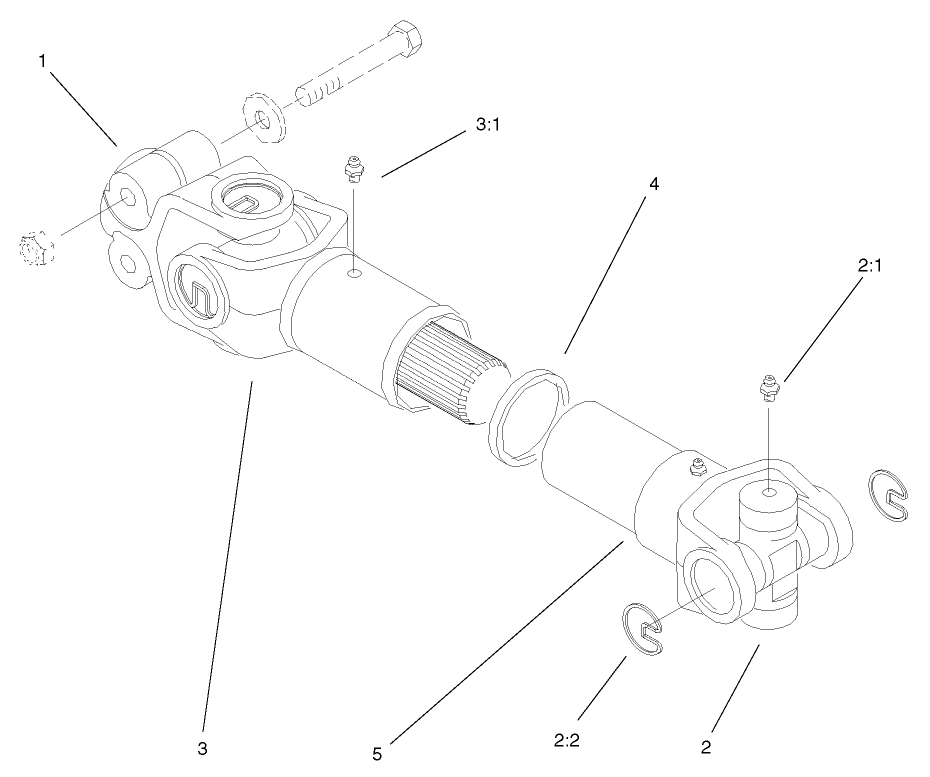 1
3:1
4
2:1
3
5
2:2
2