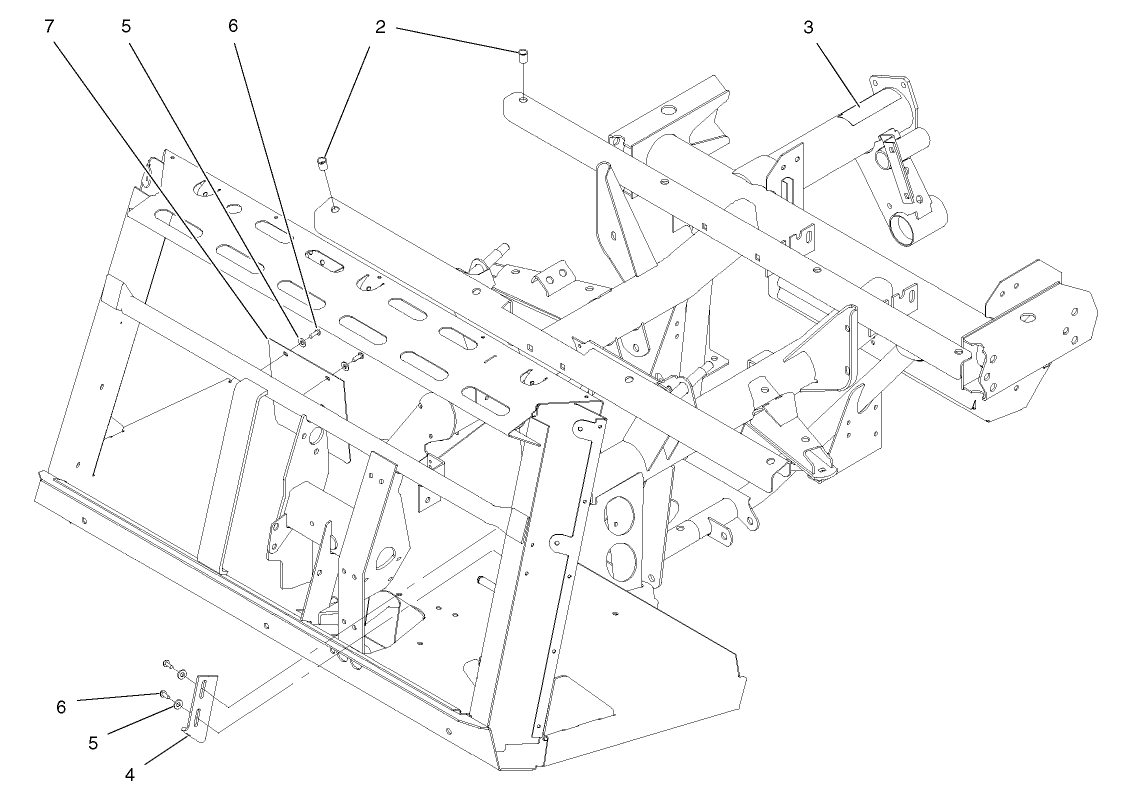 7
5
6
2
3
6
5
4