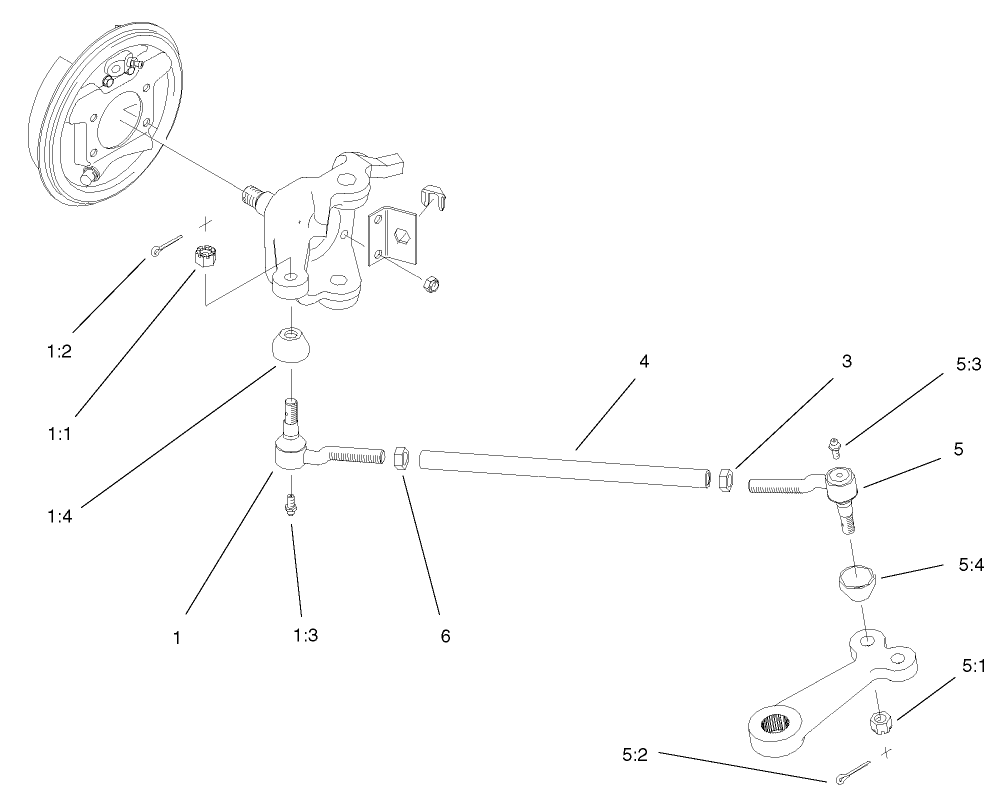 1:2

1:1

1:4

1

1:3

6

4

3

5:3

5

5:4

5:1

5:2