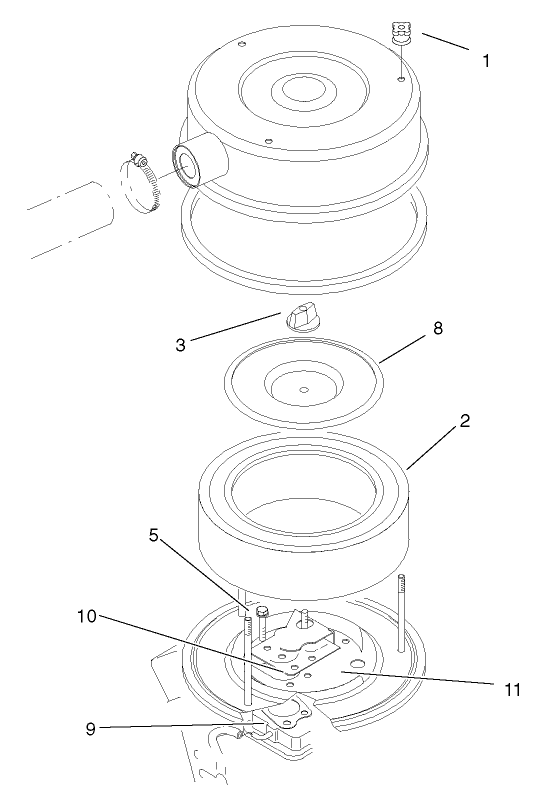 1
3
8
2
5
10
11
9