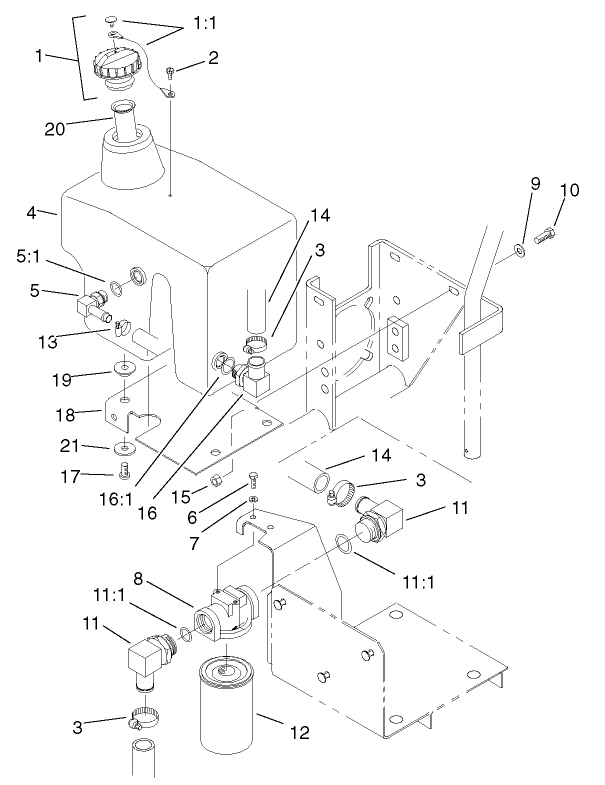 1:1
1
2
20
4
14
3
9
10
5:1
5
13
19
18
21
17
16:1
16
15
6
7
14
3
11
11:1
8
11:1
11
3
12