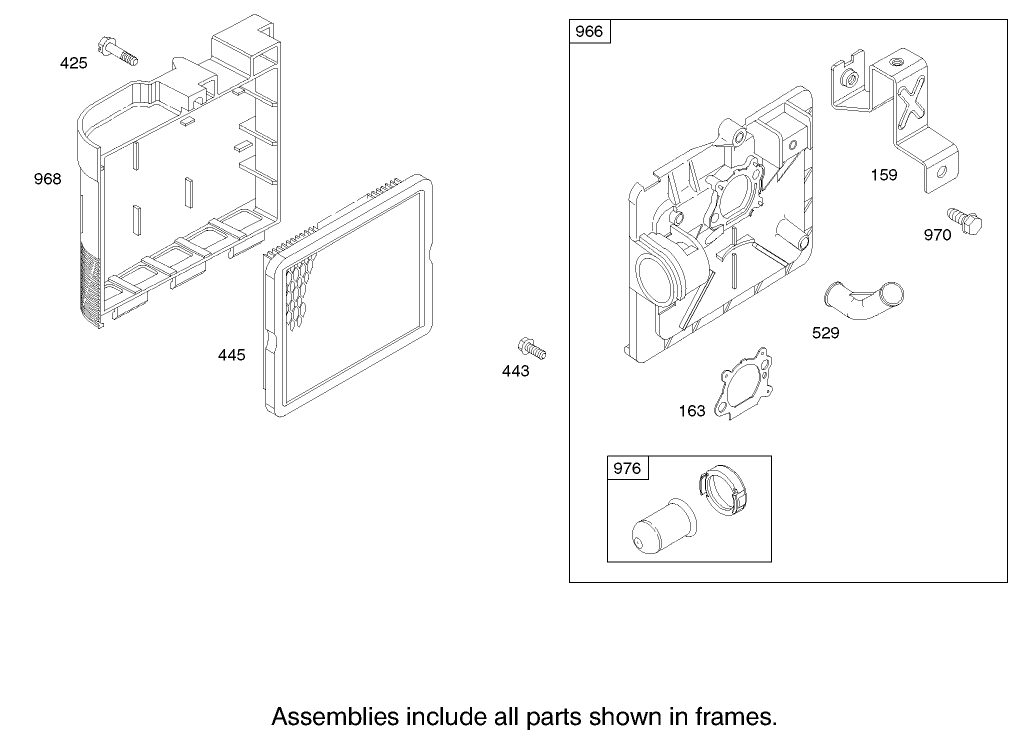 425

968

445

443

966

159

970

529

163

976

Assemblies include all parts shown in frames.