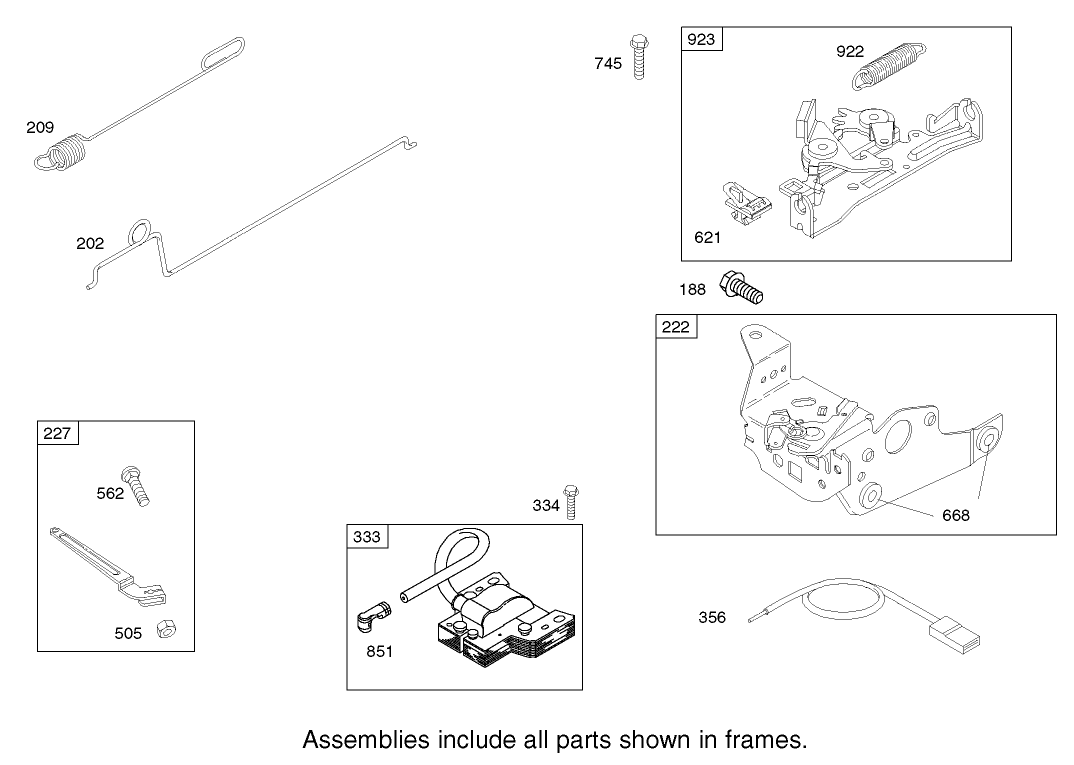 209

202

745

923

922

621

188

222

668

227

562

505

334

333

851

356

Assemblies include all parts shown in frames.