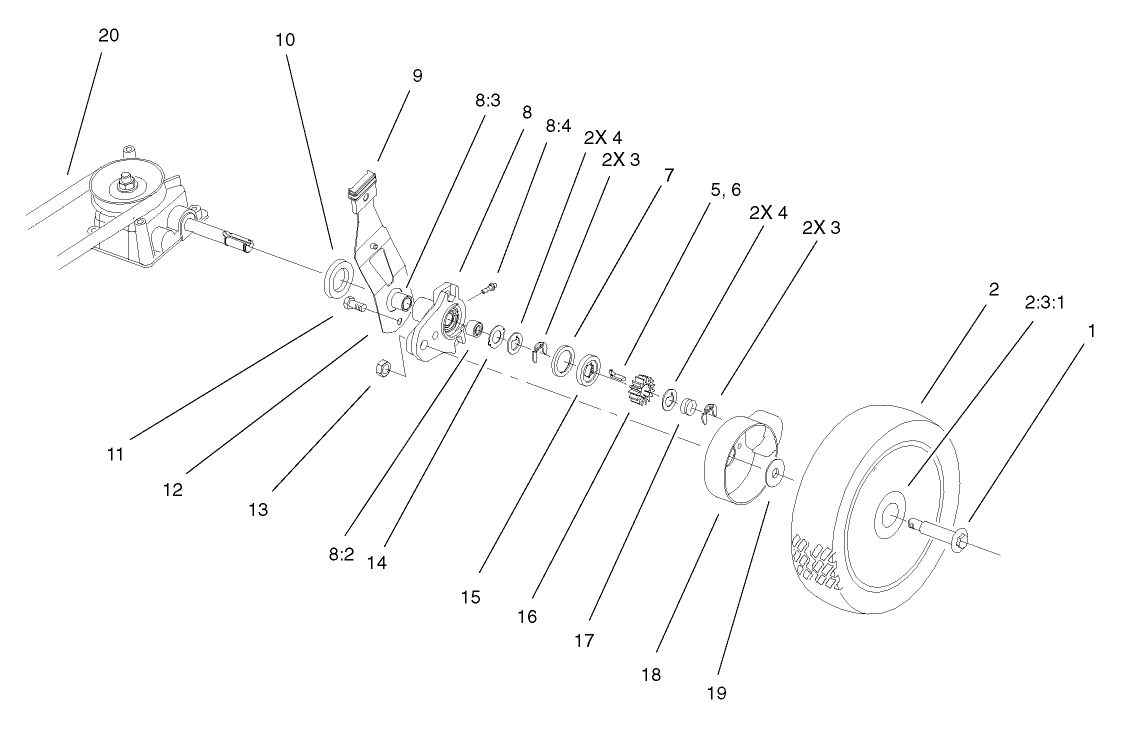 20
10
9
8:3
8
8:4
2X 4
2X 3
7
5, 6
2X 4
2X 3
2
2:3:1
1
11
12
13
8:2
14
15
16
17
18
19