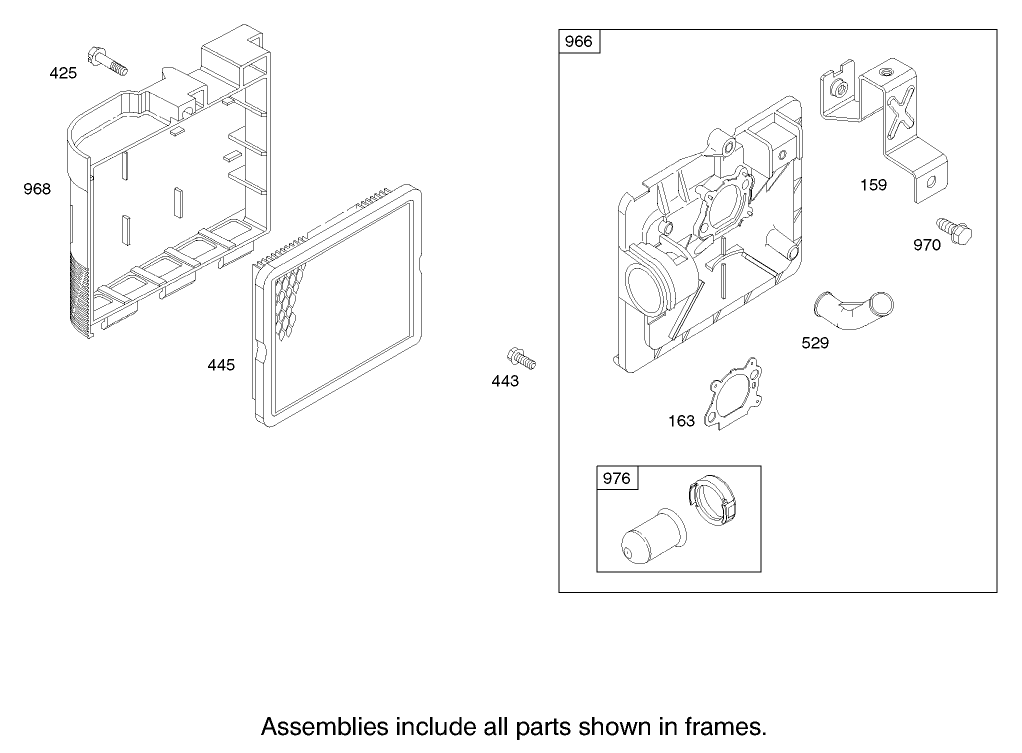 425

968

445

443

966

159

970

529

163

976

Assemblies include all parts shown in frames.