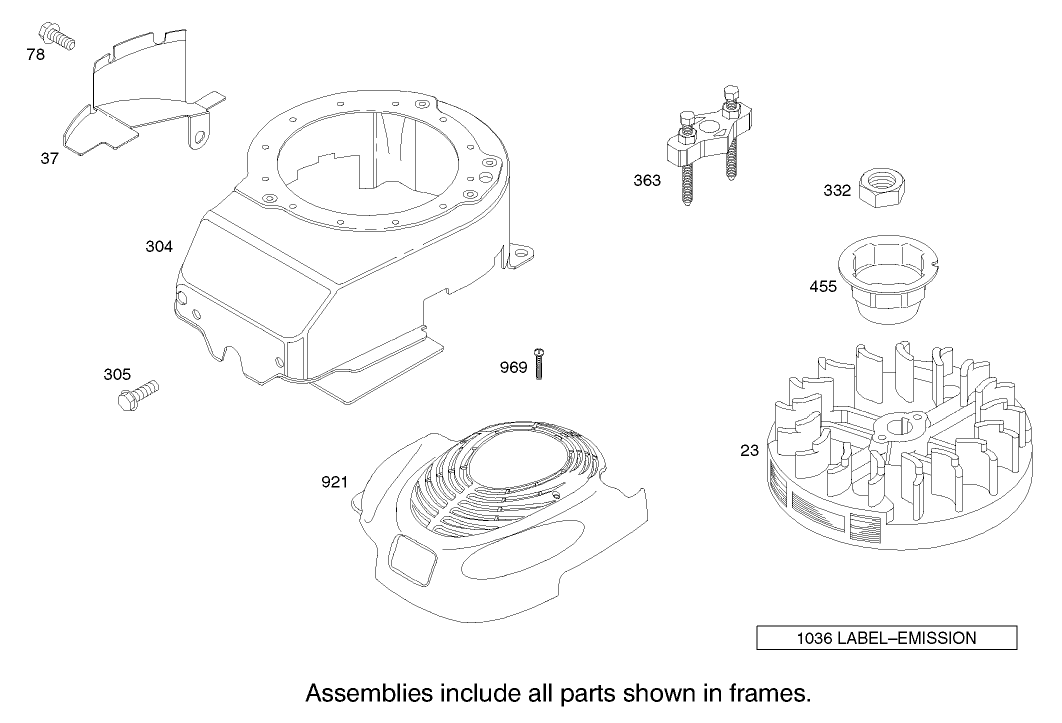 78

37

304

305

363

332

455

969

921

23

1036 LABEL–EMISSION

Assemblies include all parts shown in frames.