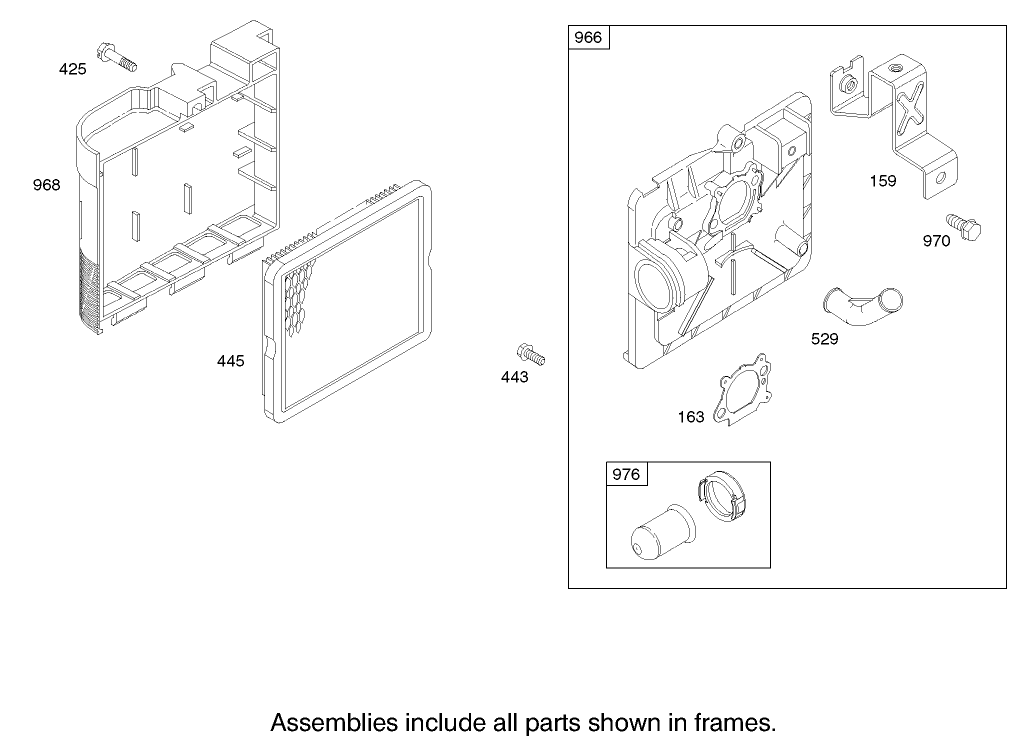 425

968

445

443

966

159

970

529

163

976

Assemblies include all parts shown in frames.