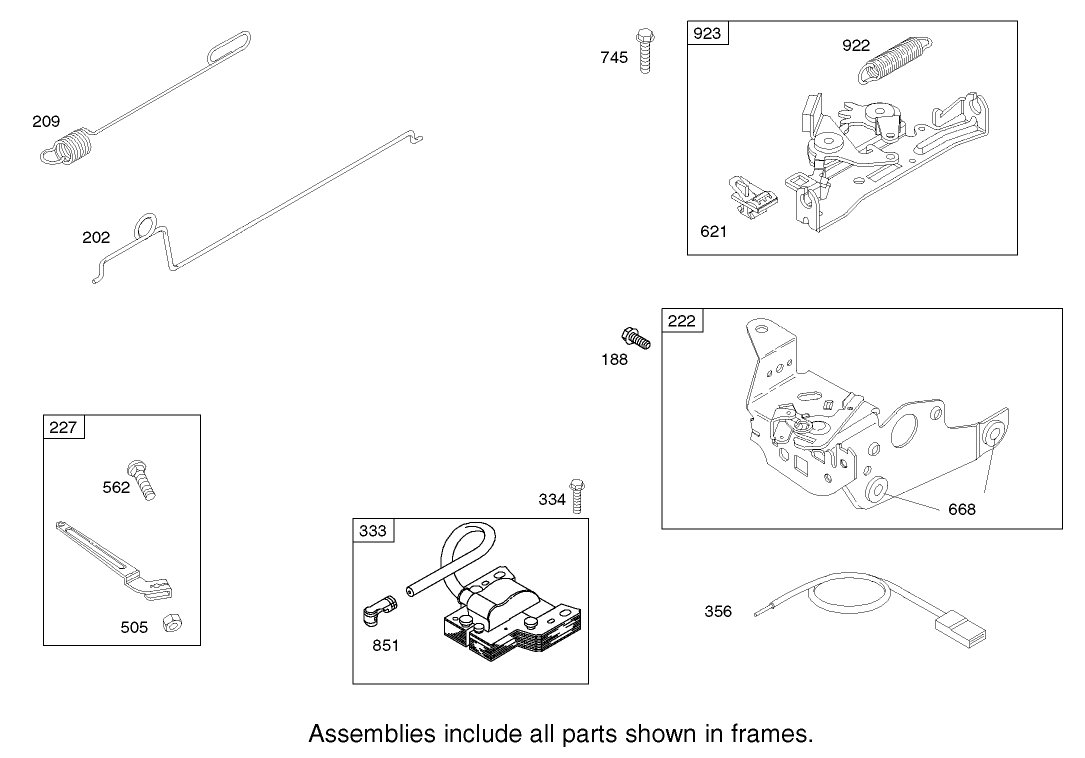 209

202

745

923

922

621

188

222

668

227

562

505

334

333

851

356

Assemblies include all parts shown in frames.