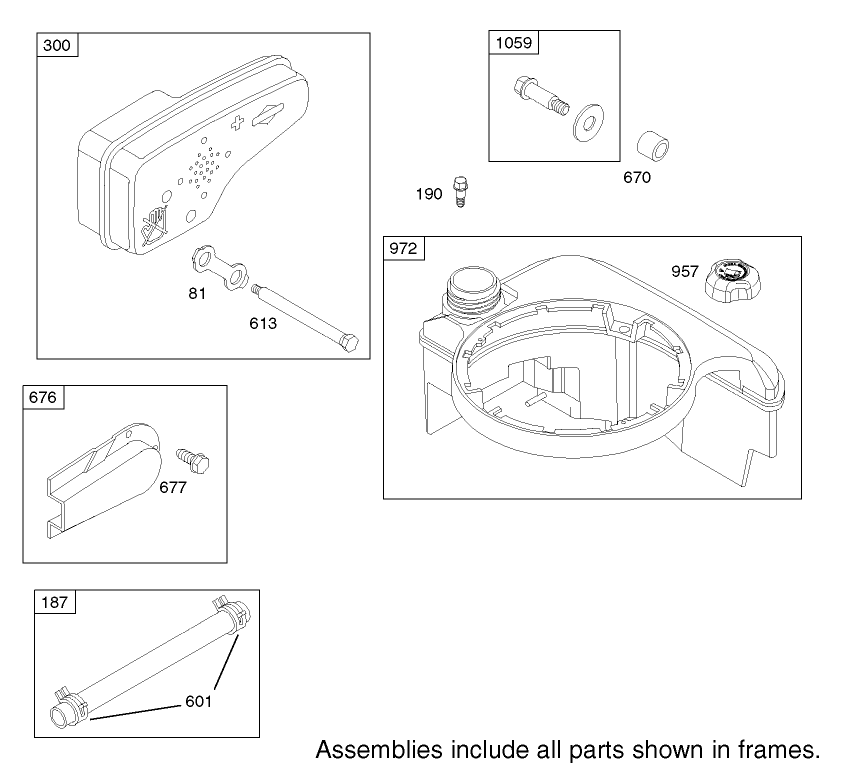 300

81

613

1059

670

190

972

957

676

677

187

601

Assemblies include all parts shown in frames.