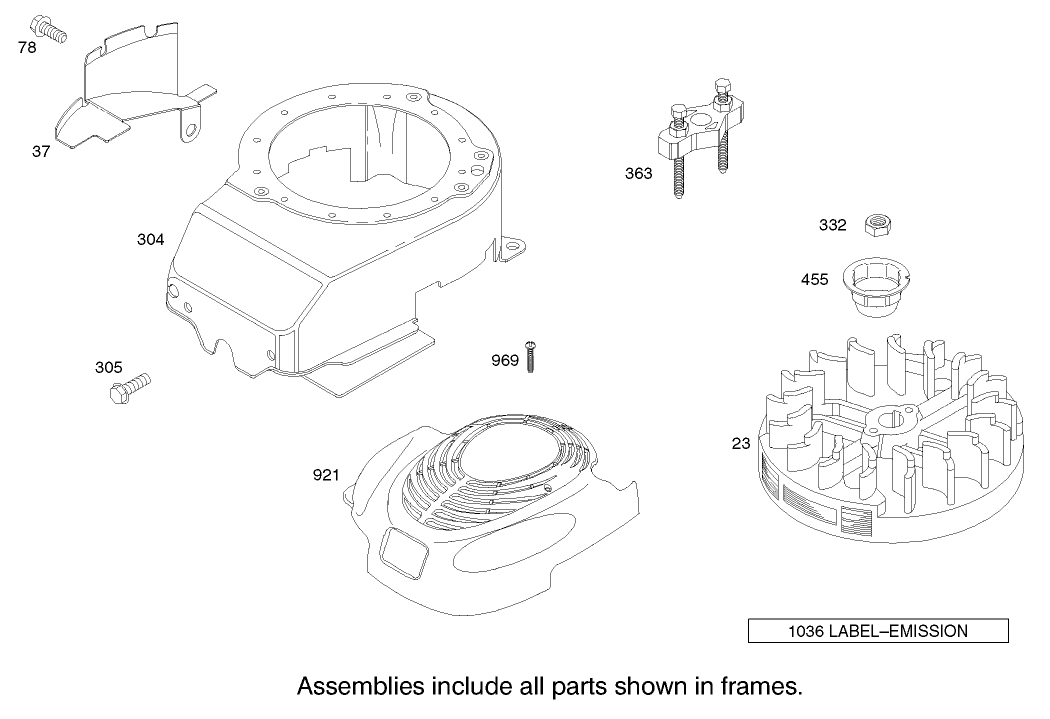 78

37

304

305

363

332

455

969

921

23

1036 LABEL–EMISSION

Assemblies include all parts shown in frames.