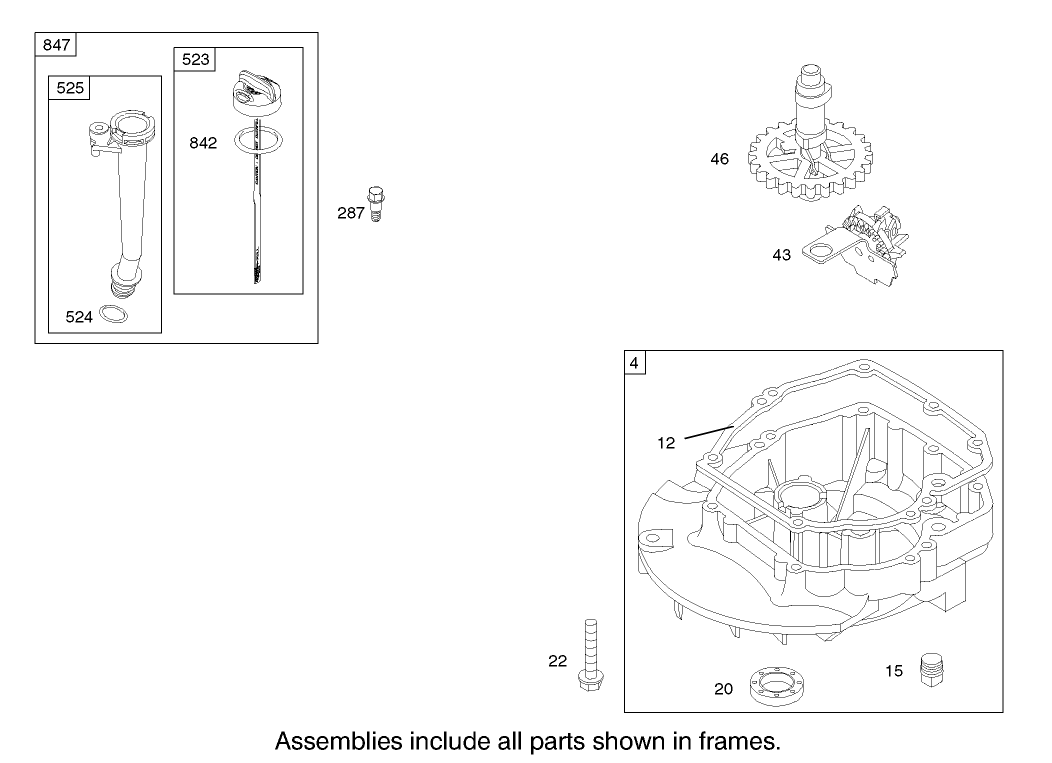 847
525
523
842
524
287
46
43
4
12
22
20
15
Assemblies include all parts shown in frames.