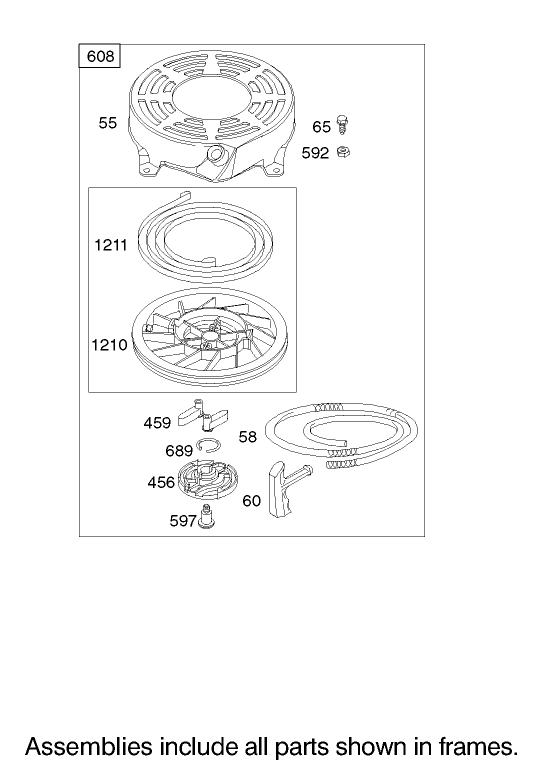 608
55
65
592
1211
1210
459
58
689
456
60
597

Assemblies include all parts shown in frames.