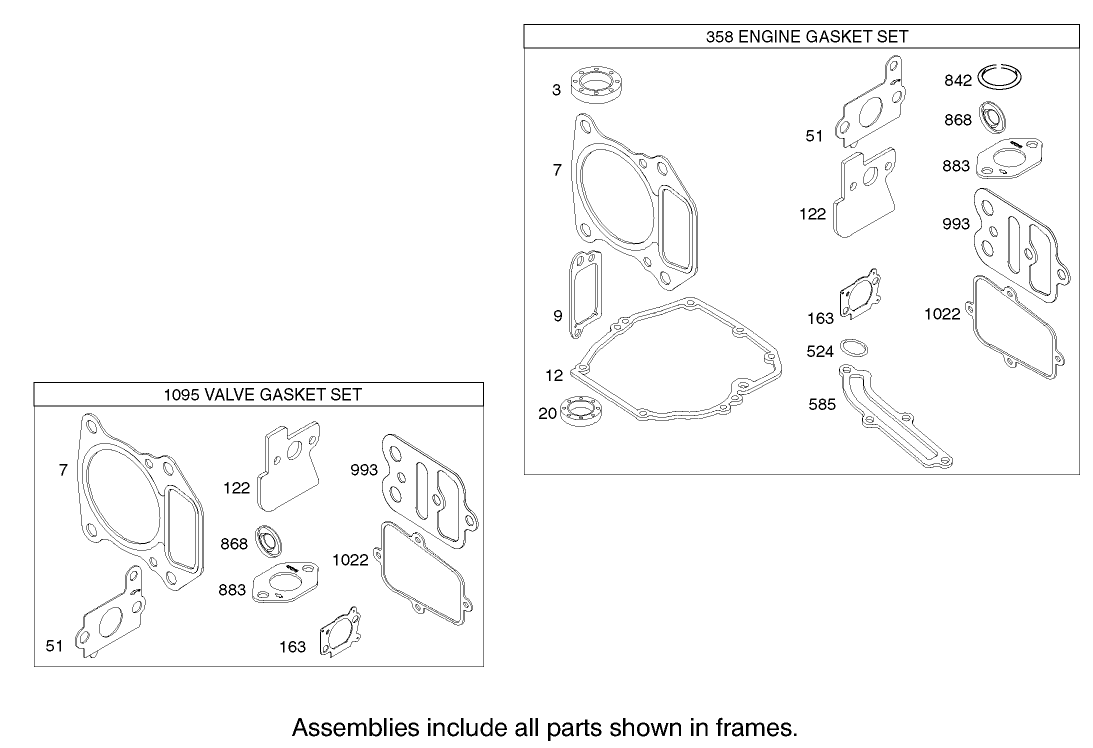 358 ENGINE GASKET SET

3
7
9
12
20
51
122
163
524
585
842
868
883
993
1022

1095 VALVE GASKET SET

7
51
122
868
883
163
993
1022

Assemblies include all parts shown in frames.