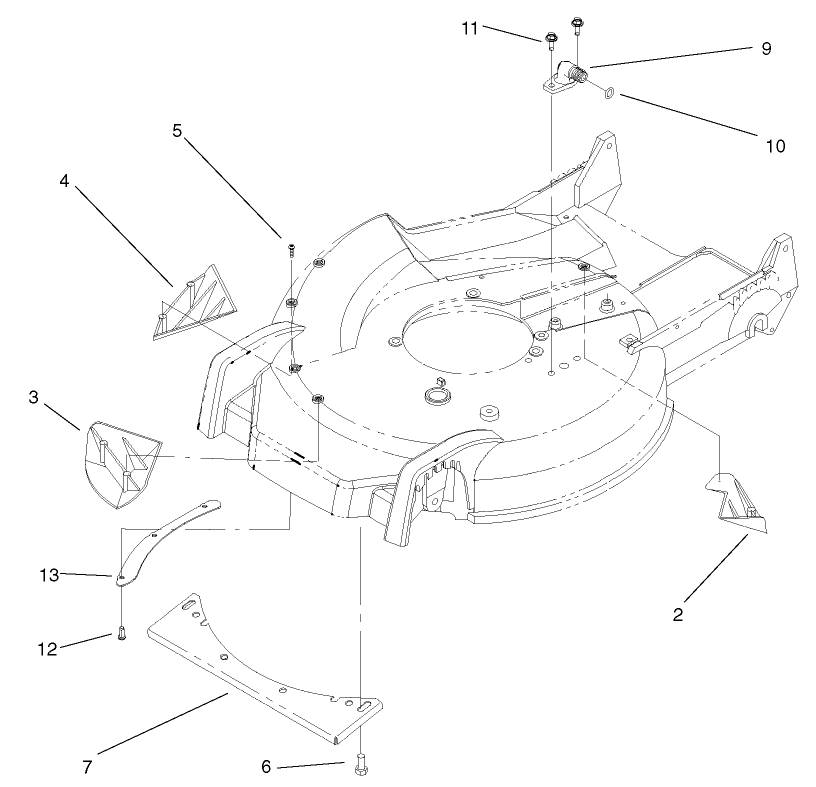 11
9
10
5
4
3
13
12
7
6
2