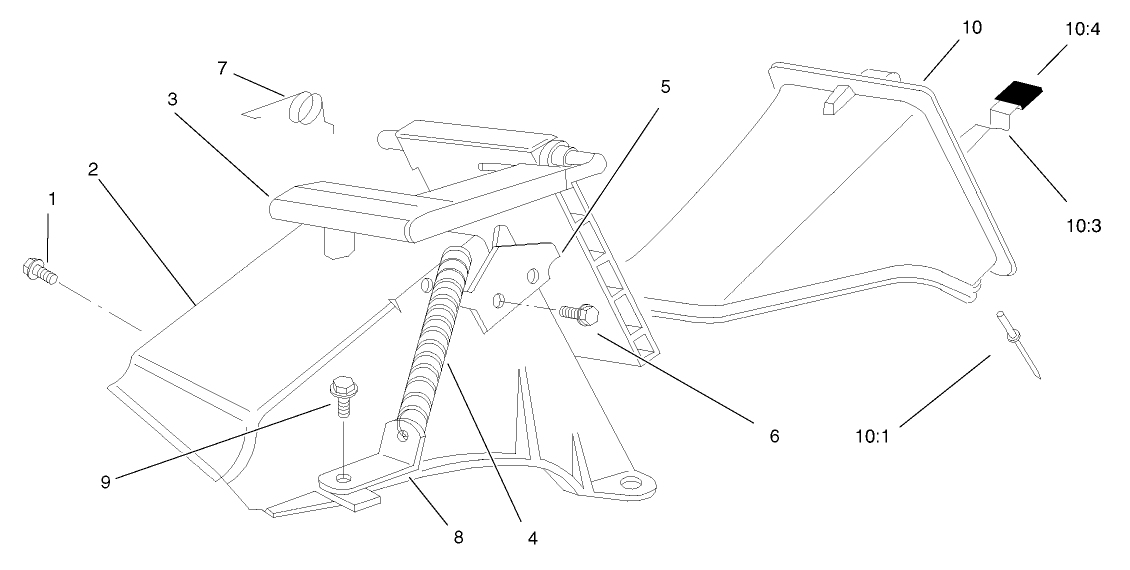 7
3
5
10
10:4
2
1
10:3
6
10:1
9
8
4