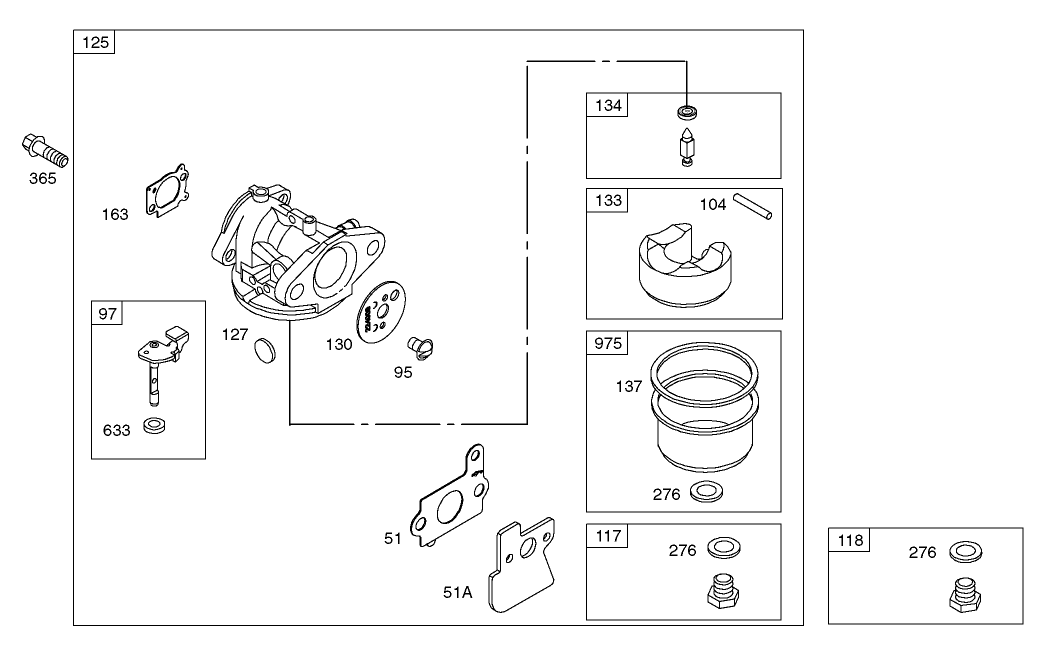 125

365

163

97

633

127

130

95

134

133

104

975

137

276

51

51A

117

276

118

276