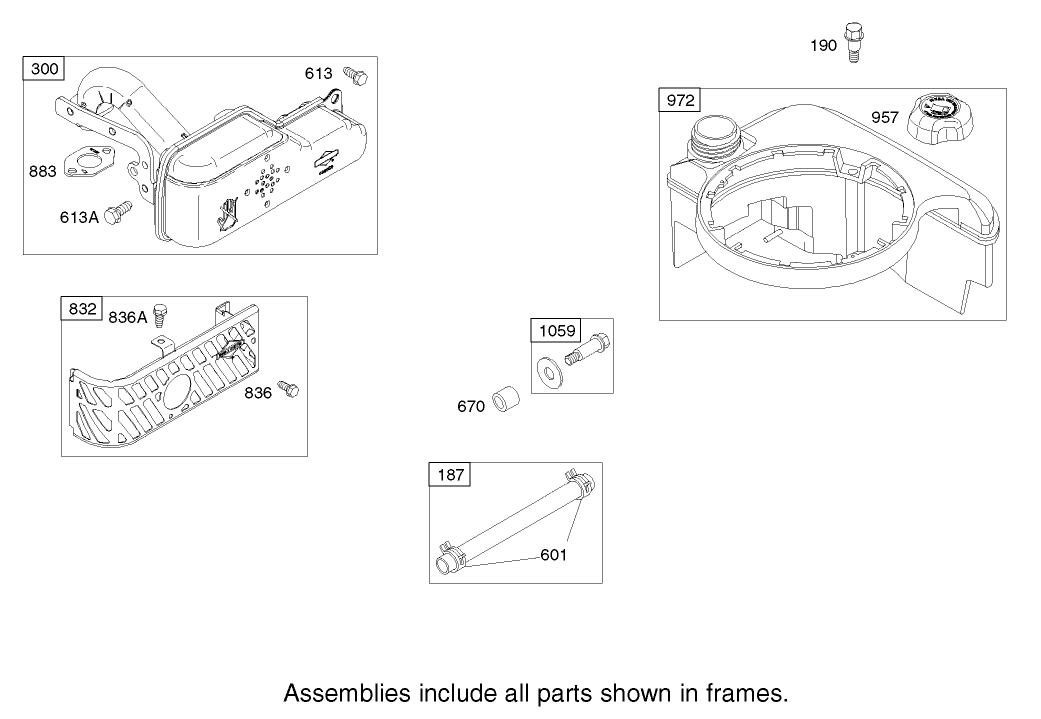 300
613
883
613A

190
972
957

832
836A
836

1059
670

187
601

Assemblies include all parts shown in frames.