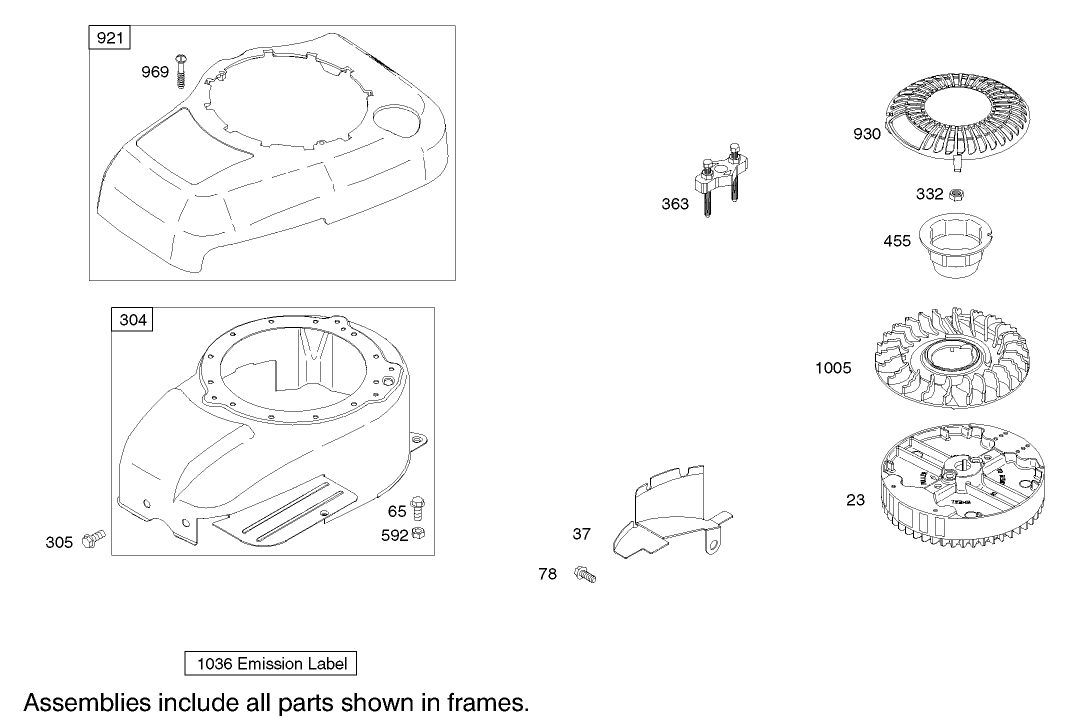 921
969
304
65
592
305
363
930
332
455
1005
23
37
78
1036 Emission Label
Assemblies include all parts shown in frames.