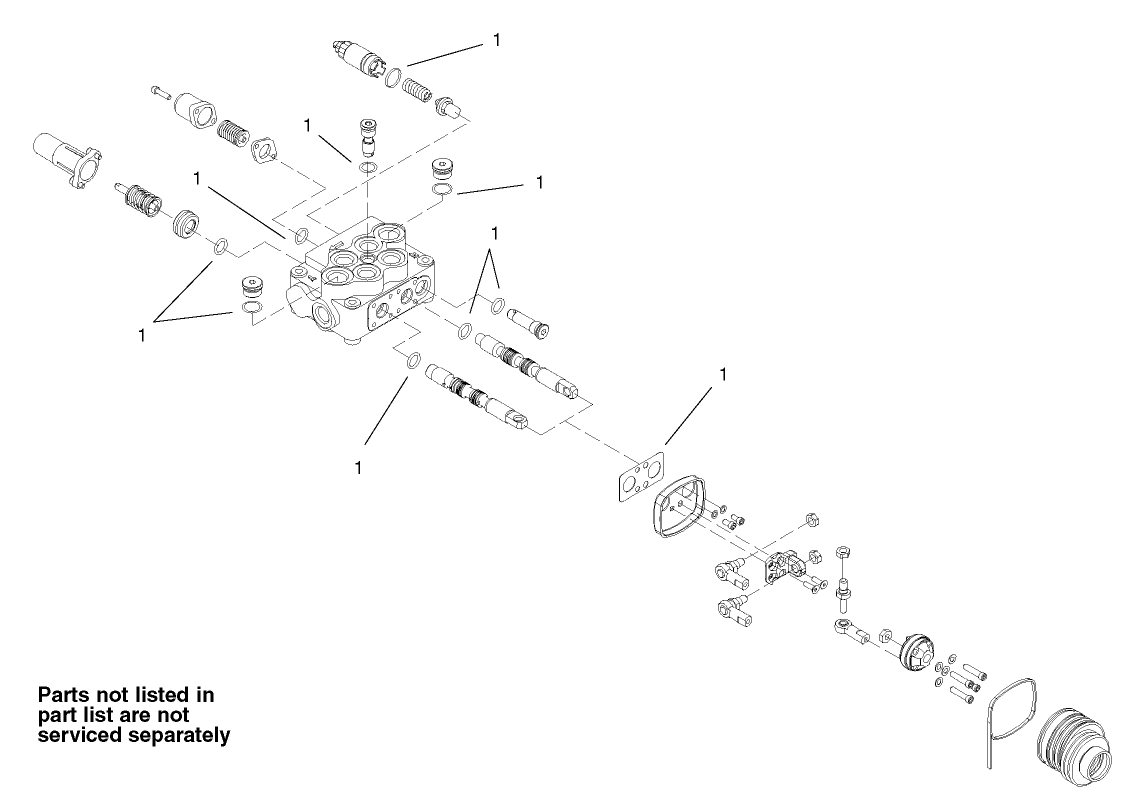 1

1

1

1

1

1

1

1

Parts not listed in part list are not serviced separately