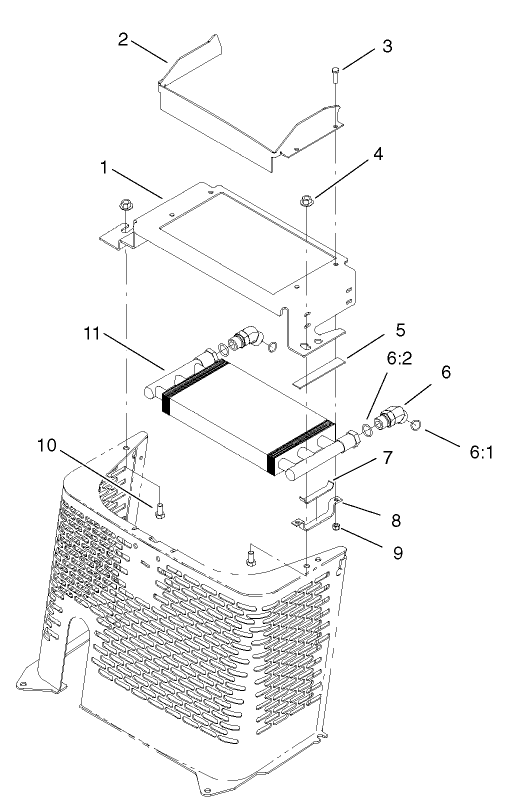 2
3
1
4
11
5
6:2
6
6:1
10
7
8
9