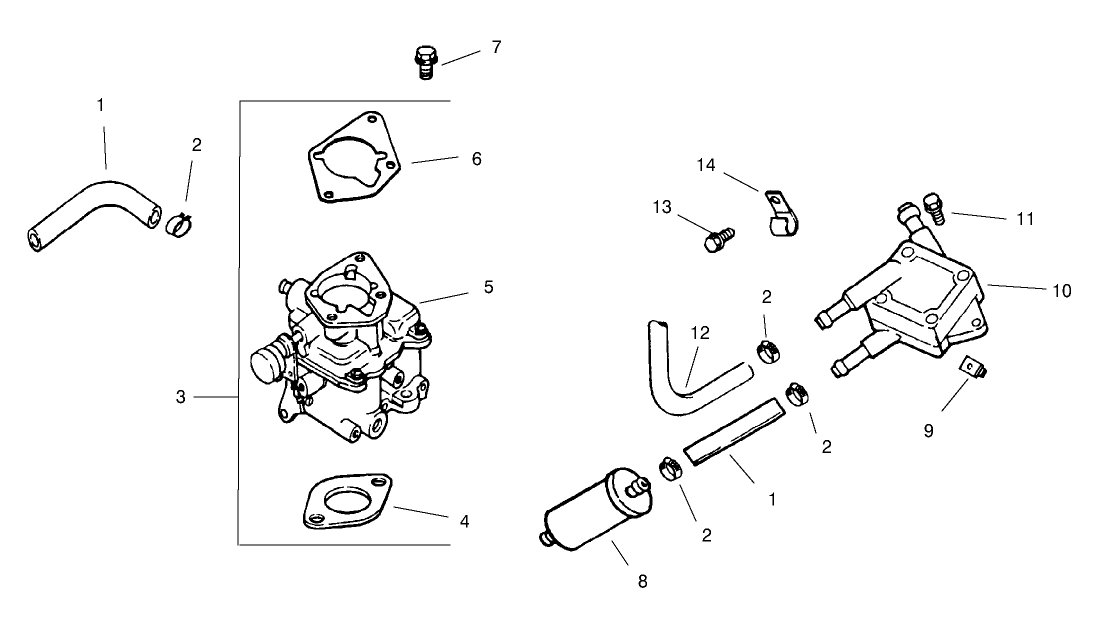 7
1
2
6
14
13
11
5
10
2
12
3
2
9
1
4
2
8