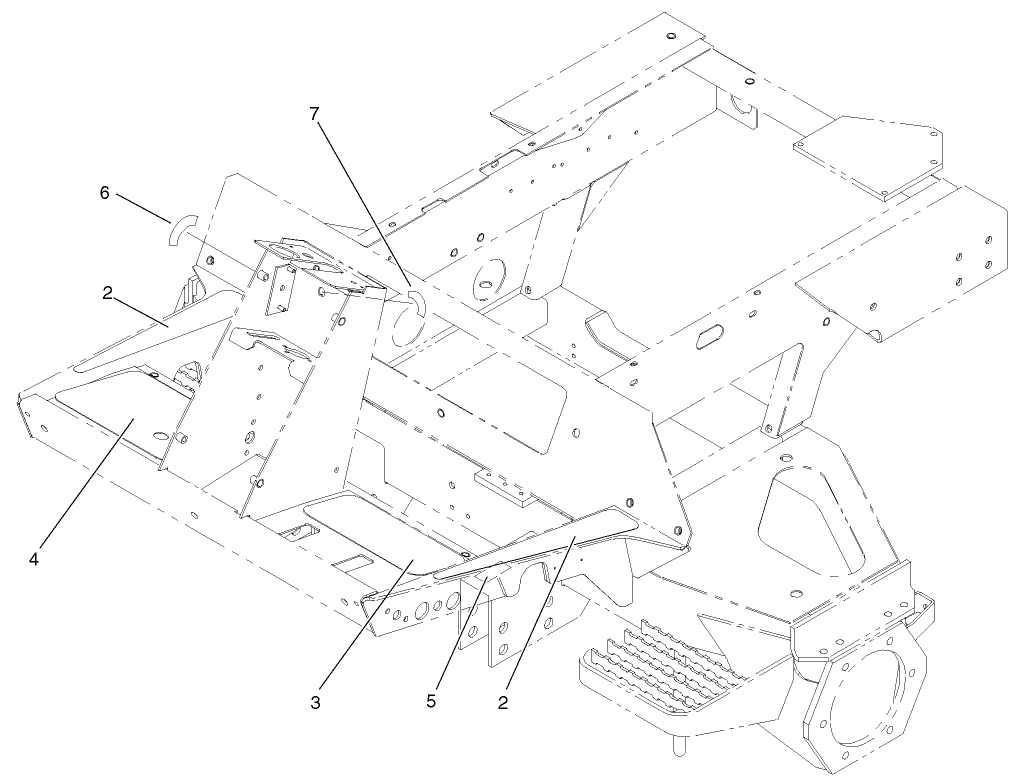 7
6
2
4
3
5
2