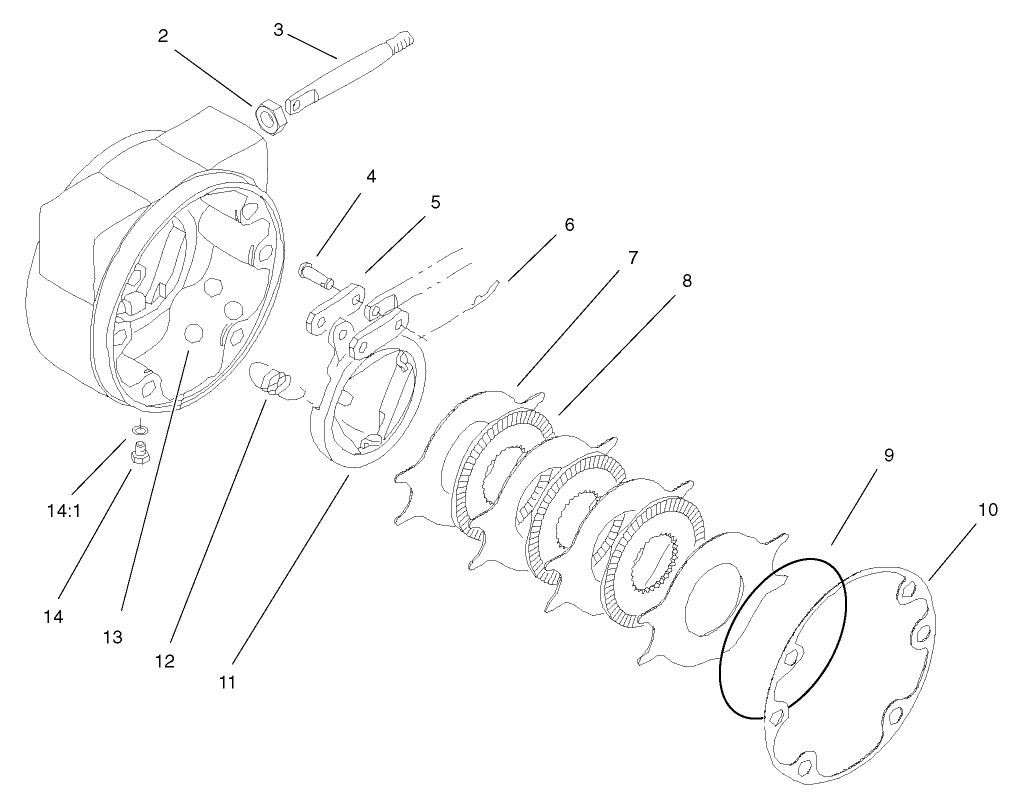 2
3
4
5
6
7
8
9
10
14:1
14
13
12
11