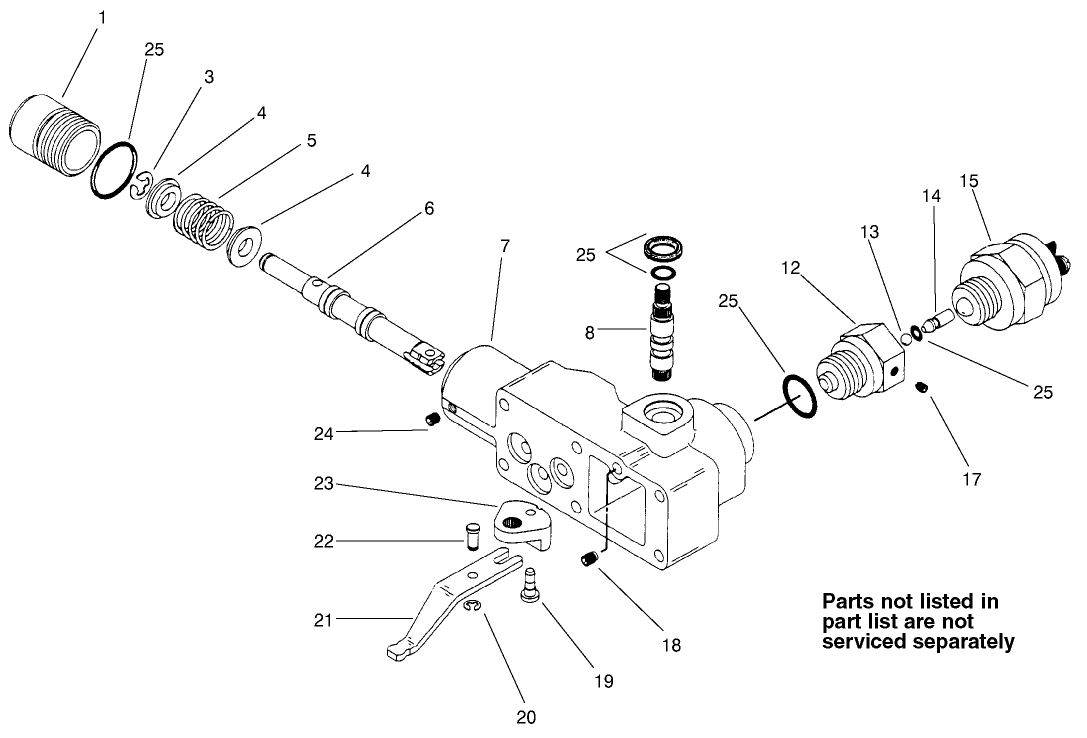 1
25
3
4
5
4
6
7
25
8
25
12
13
14
15
25
17
24
23
22
21
20
19
18

Parts not listed in part list are not serviced separately