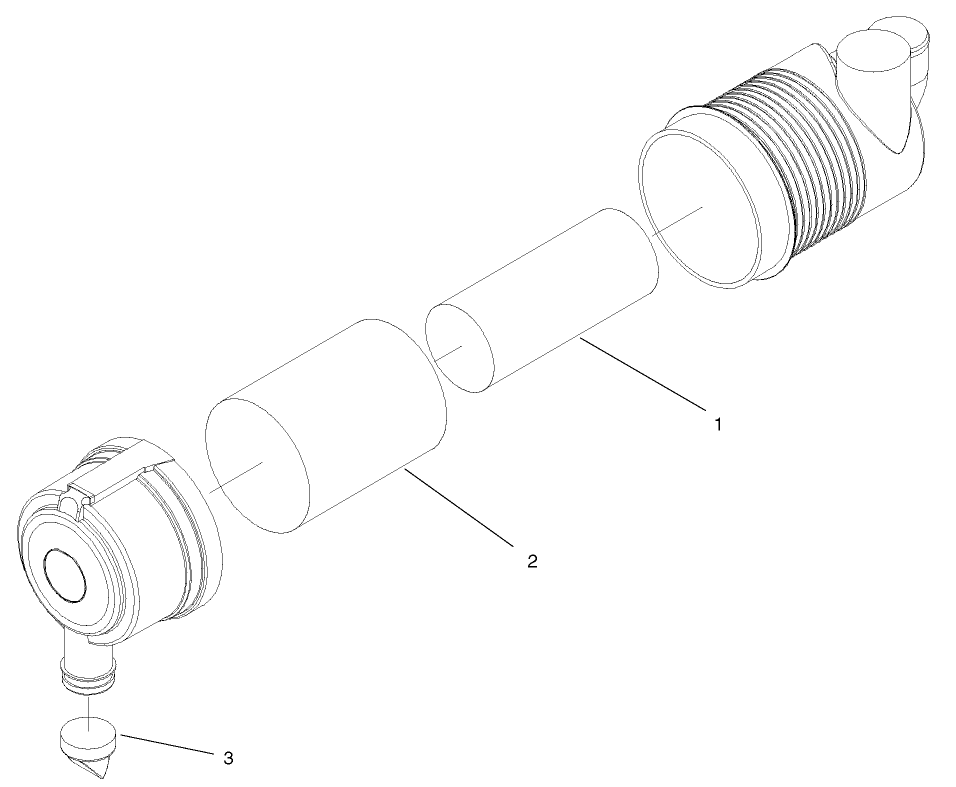 1

2

3