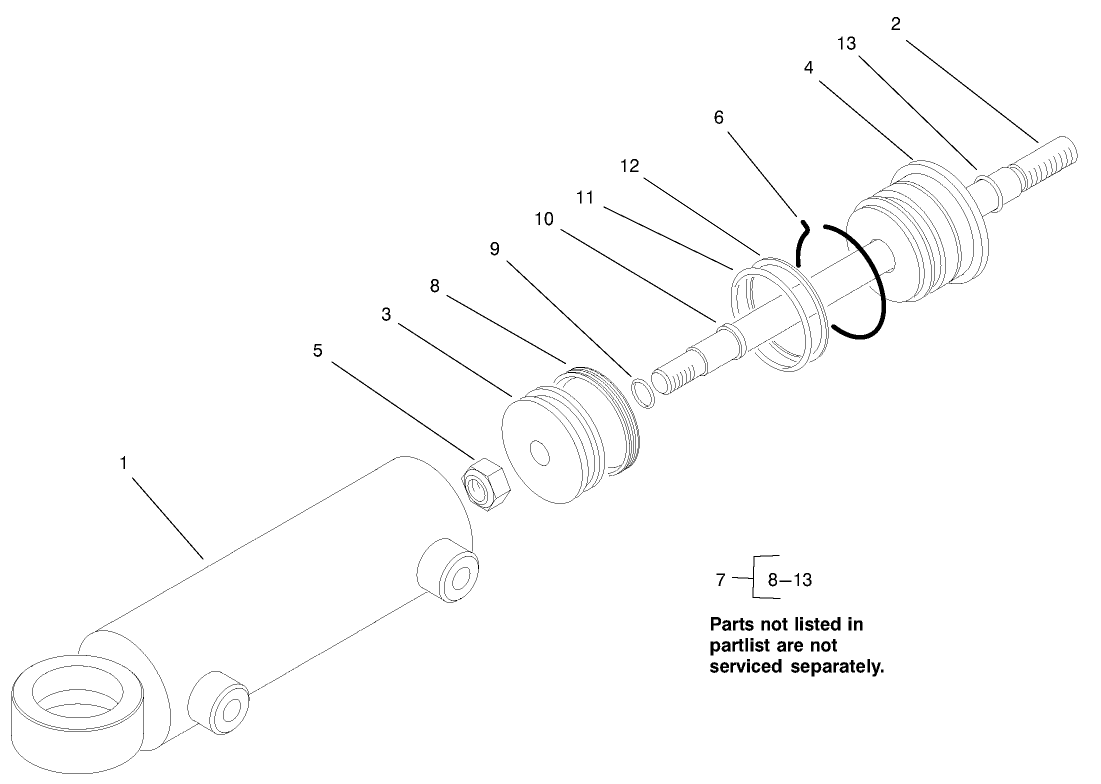 2
13
4
6
12
11
10
9
8
3
5
1

7 8–13

Parts not listed in partlist are not serviced separately.