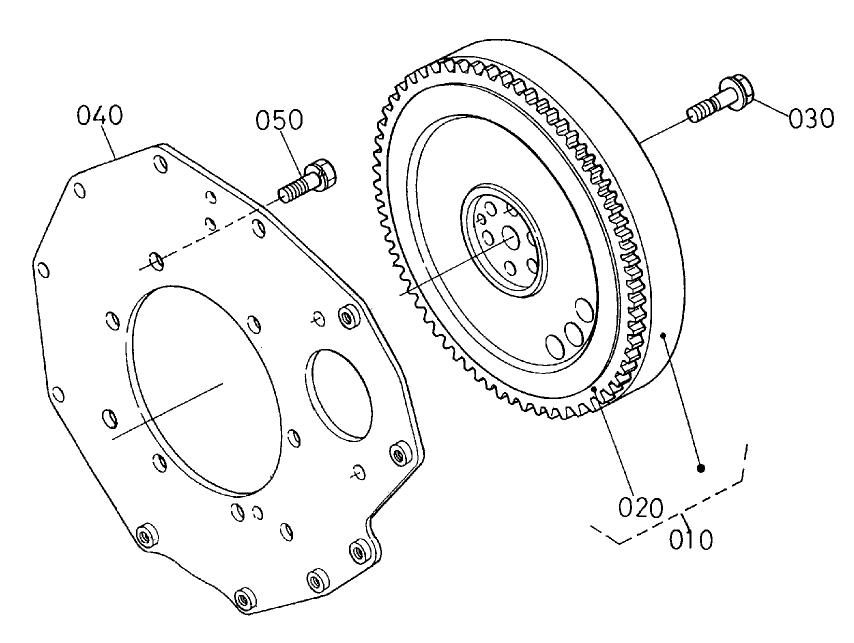 040
050
030
020
010