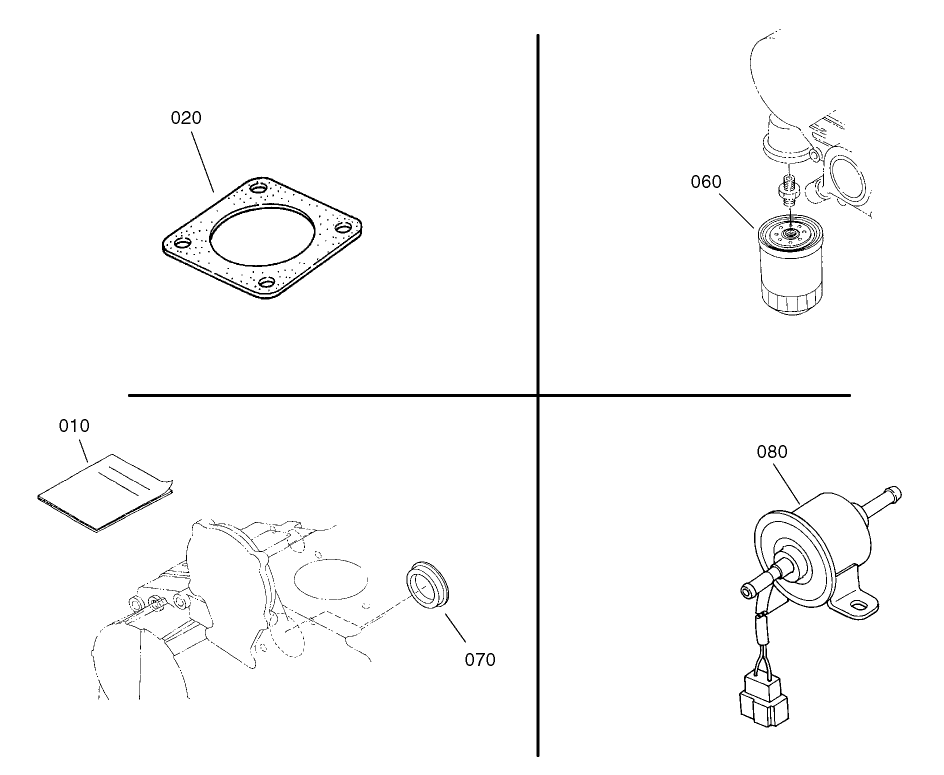 020

060

010

070

080