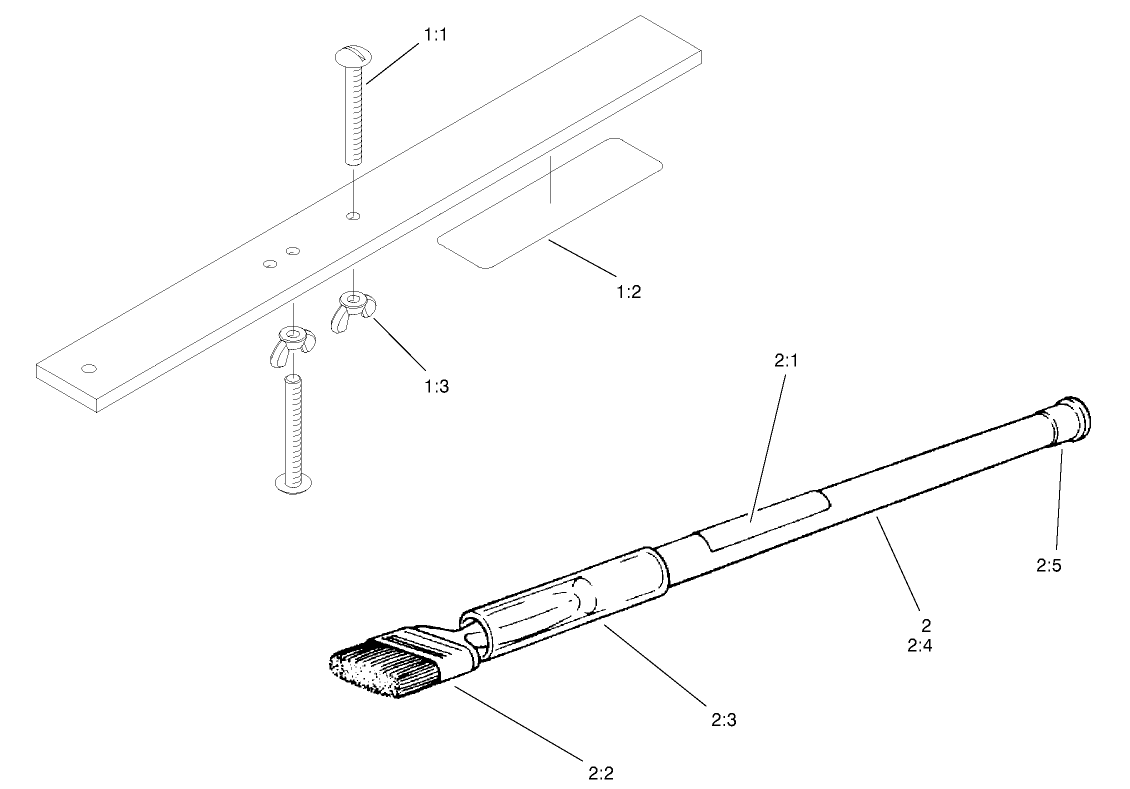 1:1

1:2

1:3

2:1

2:5

2
2:4

2:3

2:2