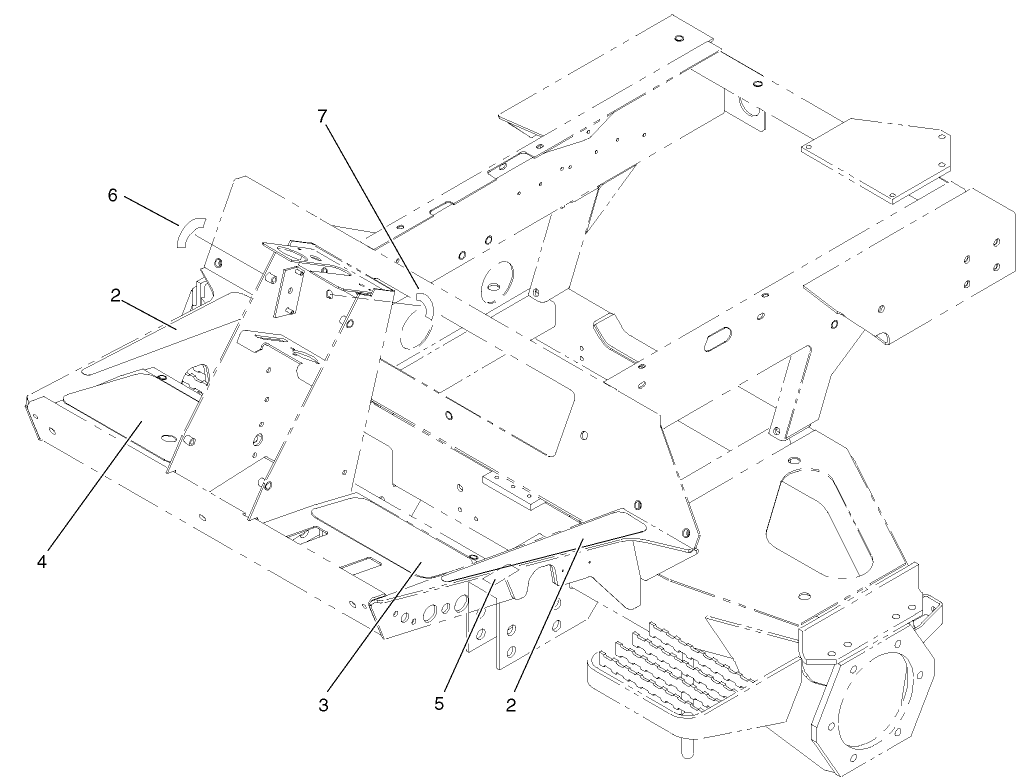 7
6
2
4
3
5
2