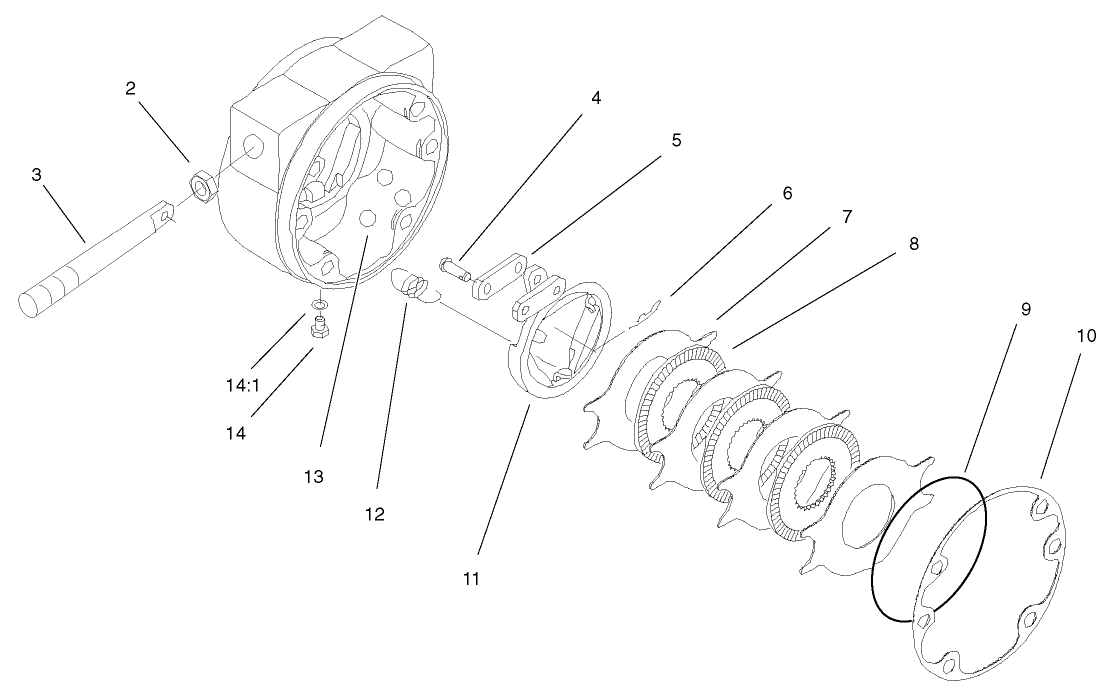 2
3
4
5
6
7
8
9
10
14:1
14
13
12
11