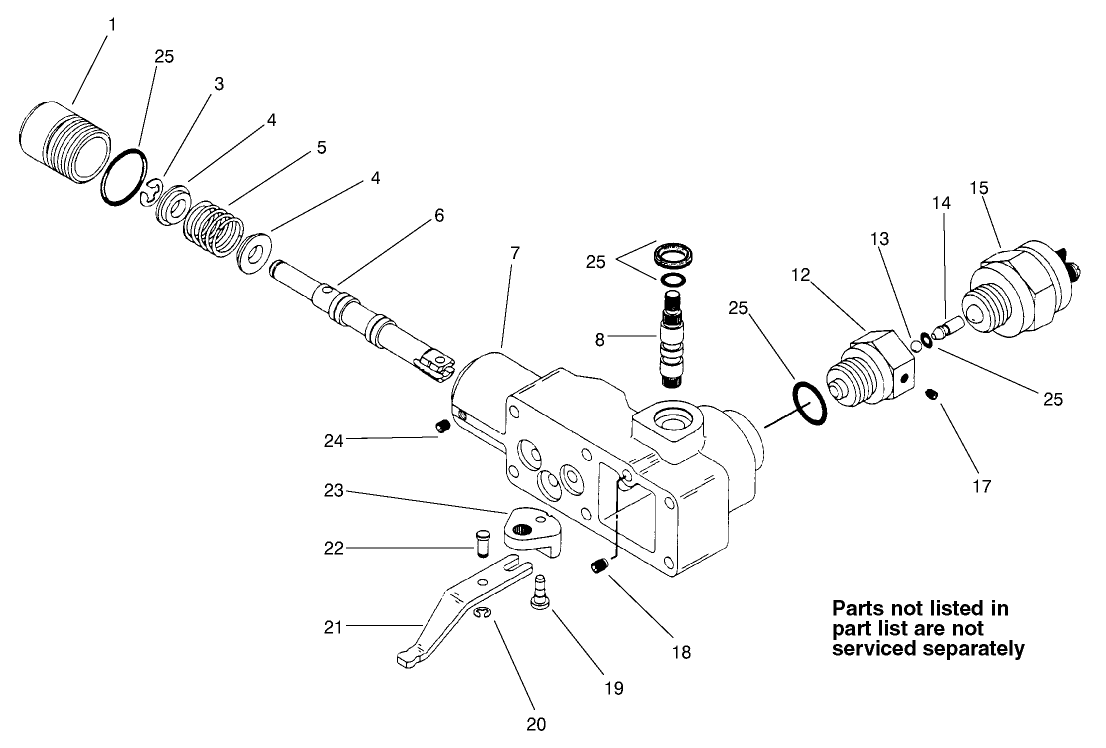 1
25
3
4
5
4
6
7
25
8
25
12
13
14
15
25
17
24
23
22
21
20
19
18

Parts not listed in part list are not serviced separately