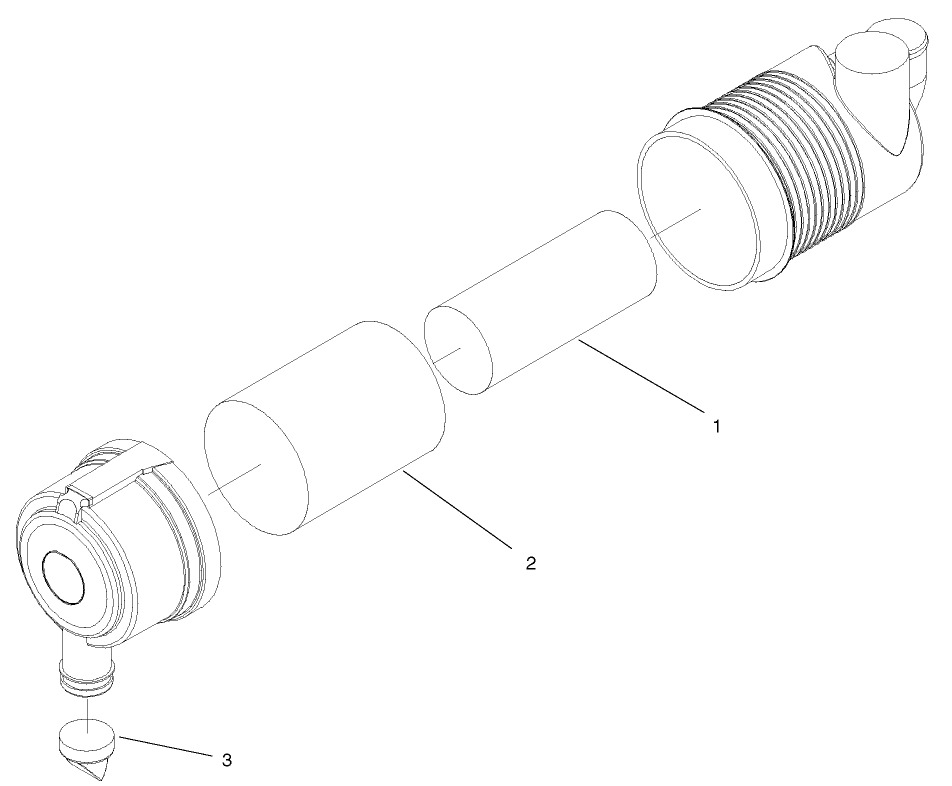 1

2

3