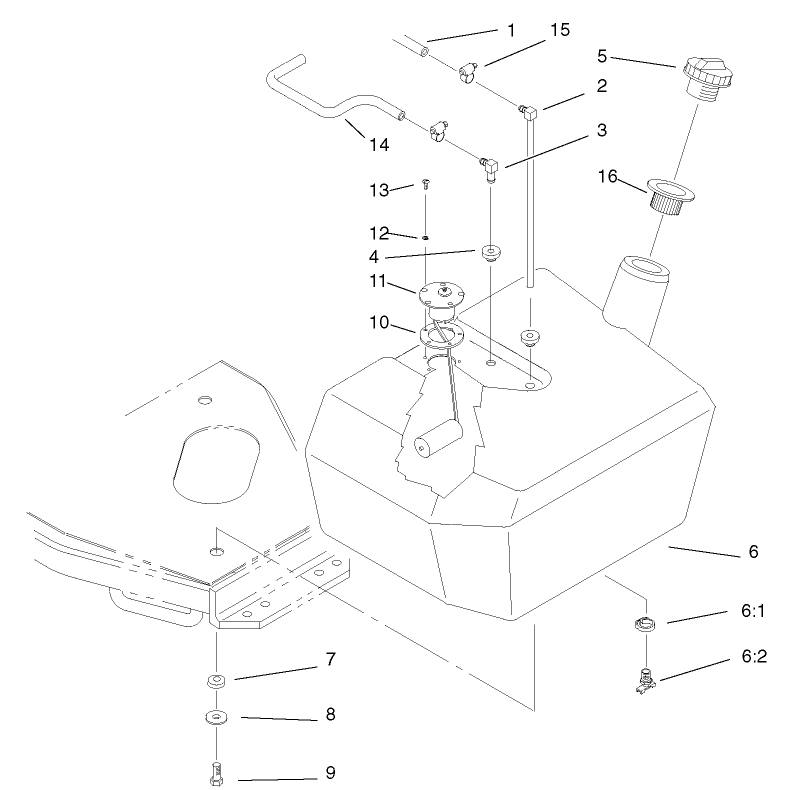 1
15
5
2
14
3
13
16
12
4
11
10
6
6:1
6:2
7
8
9