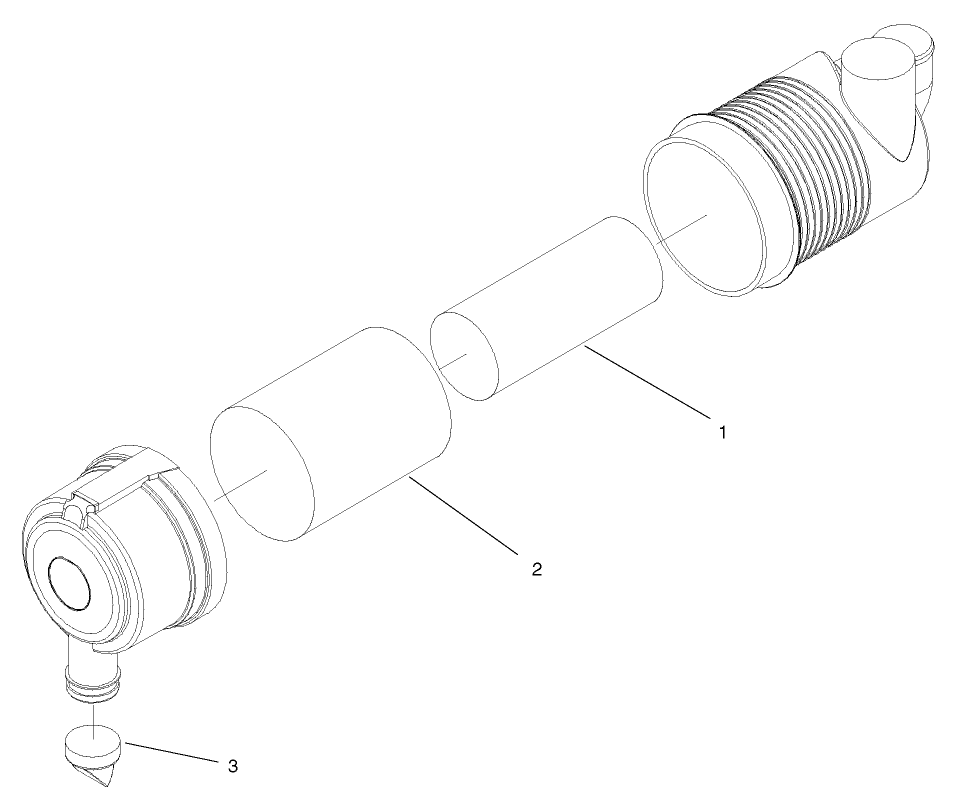 1
2
3