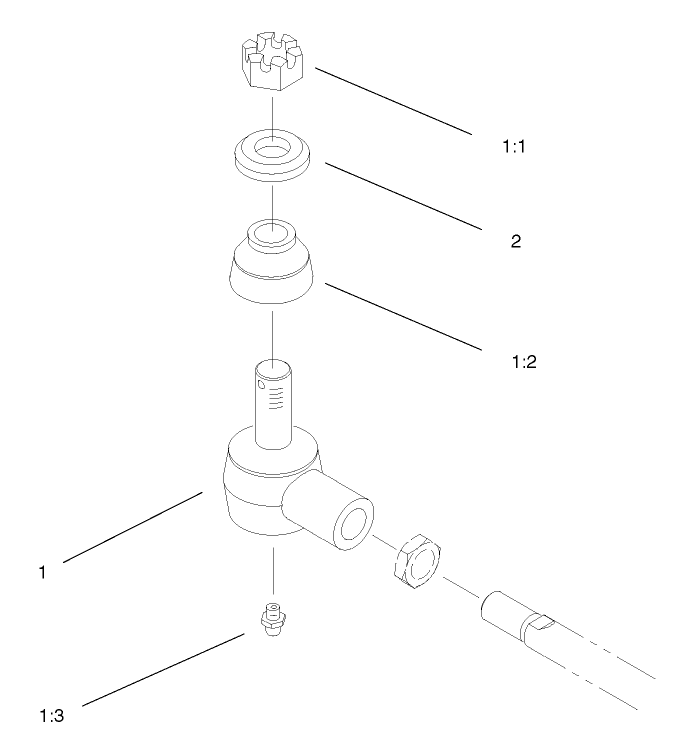 1:1

2

1:2

1

1:3