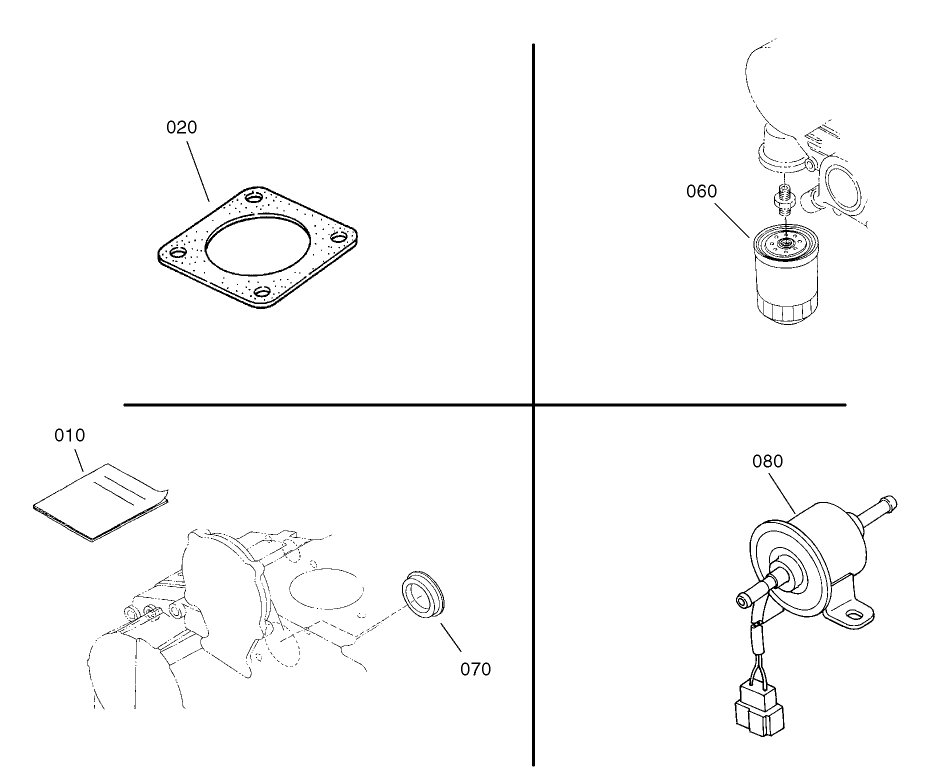 020

060

010

070

080