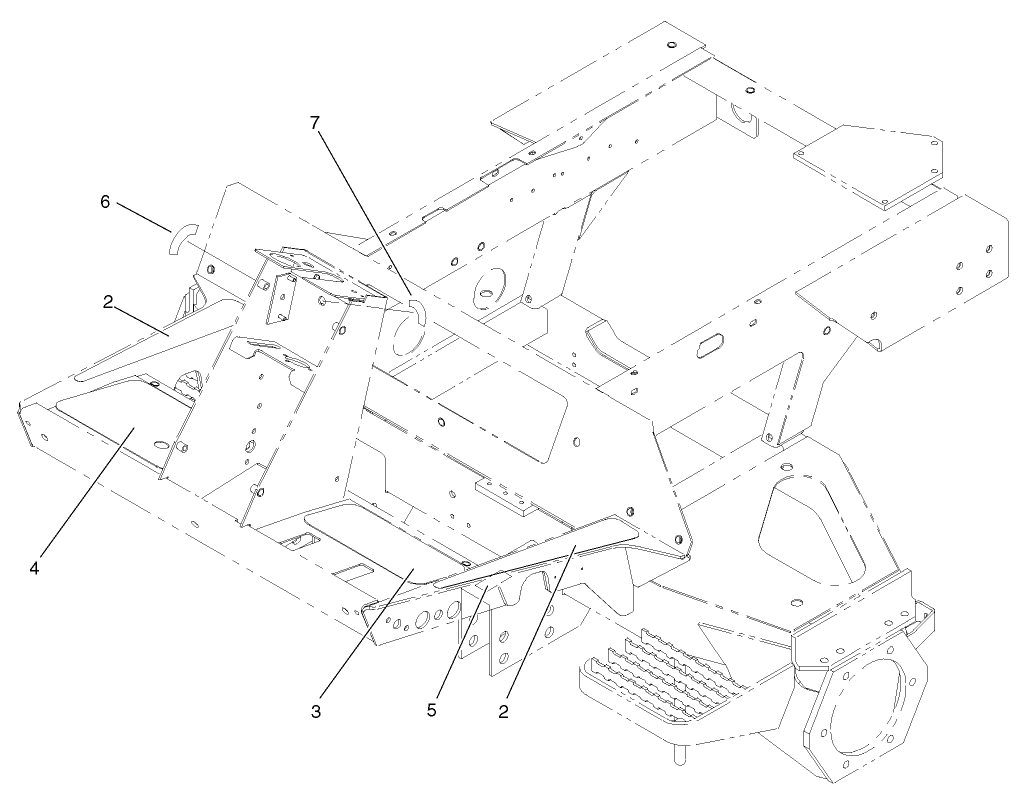 7
6
2
4
3
5
2