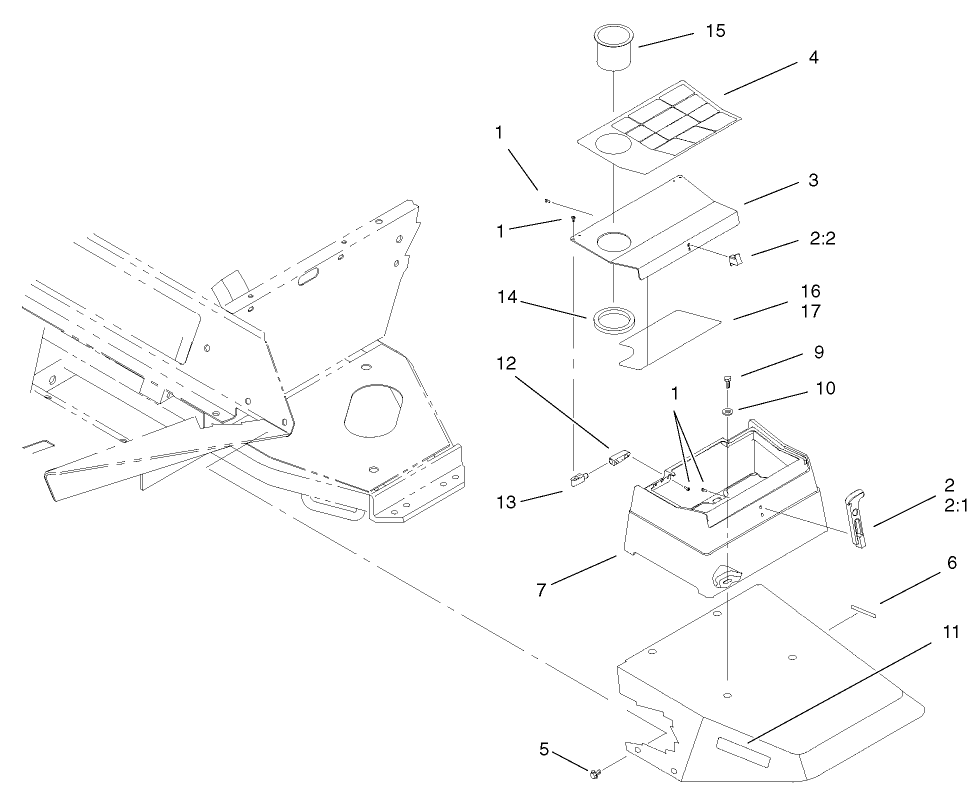 15
4
1
3
1
2:2
14
16
17
12
9
10
1
13
2
2:1
7
6
11
5